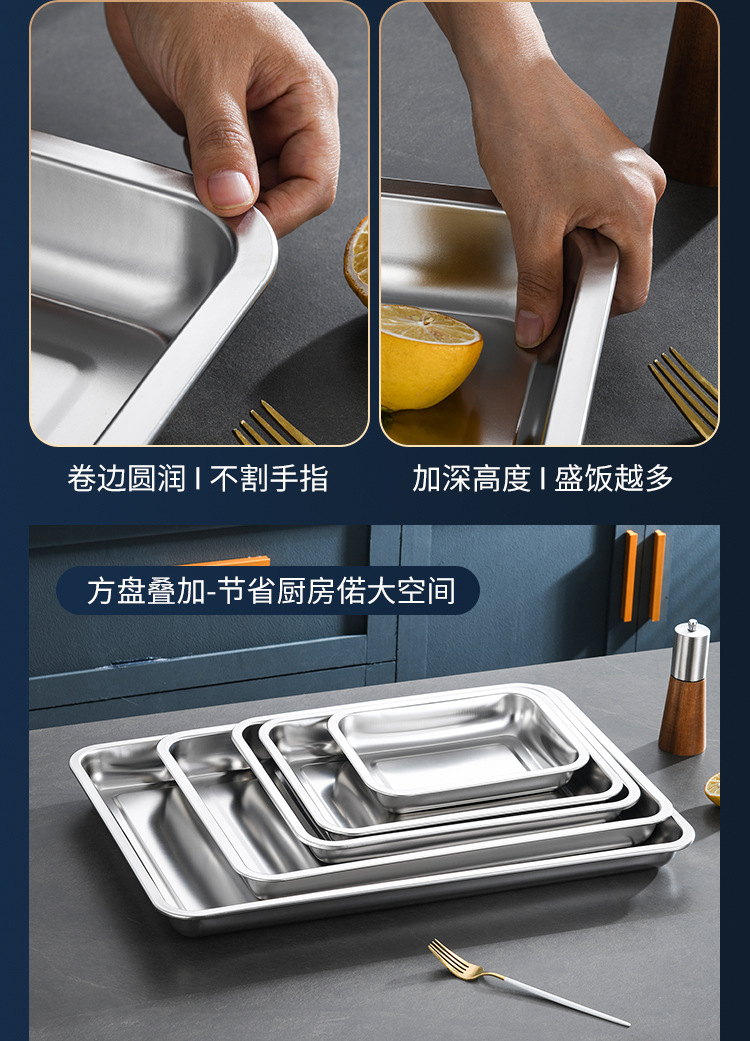 卷边圆润 I 不割手指

加深高度 I 盛饭越多

方盘叠加-节省厨房偌大空间