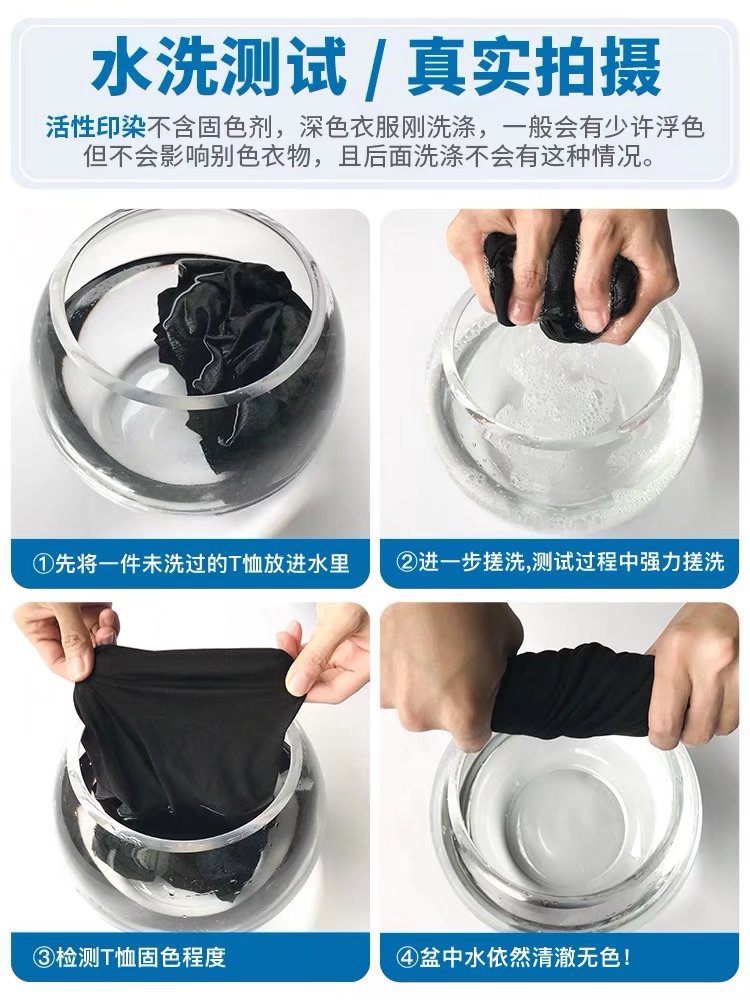 水洗测试 / 真实拍摄

活性印染不含固色剂，深色衣服刚洗涤，一般会有少许浮色但不会影响别色衣物，且后面洗涤不会有这种情况。

①先将一件未洗过的T恤放进水里

②进一步搓洗,测试过程中强力搓洗

③检测T恤固色程度

④盆中水依然清澈无色!