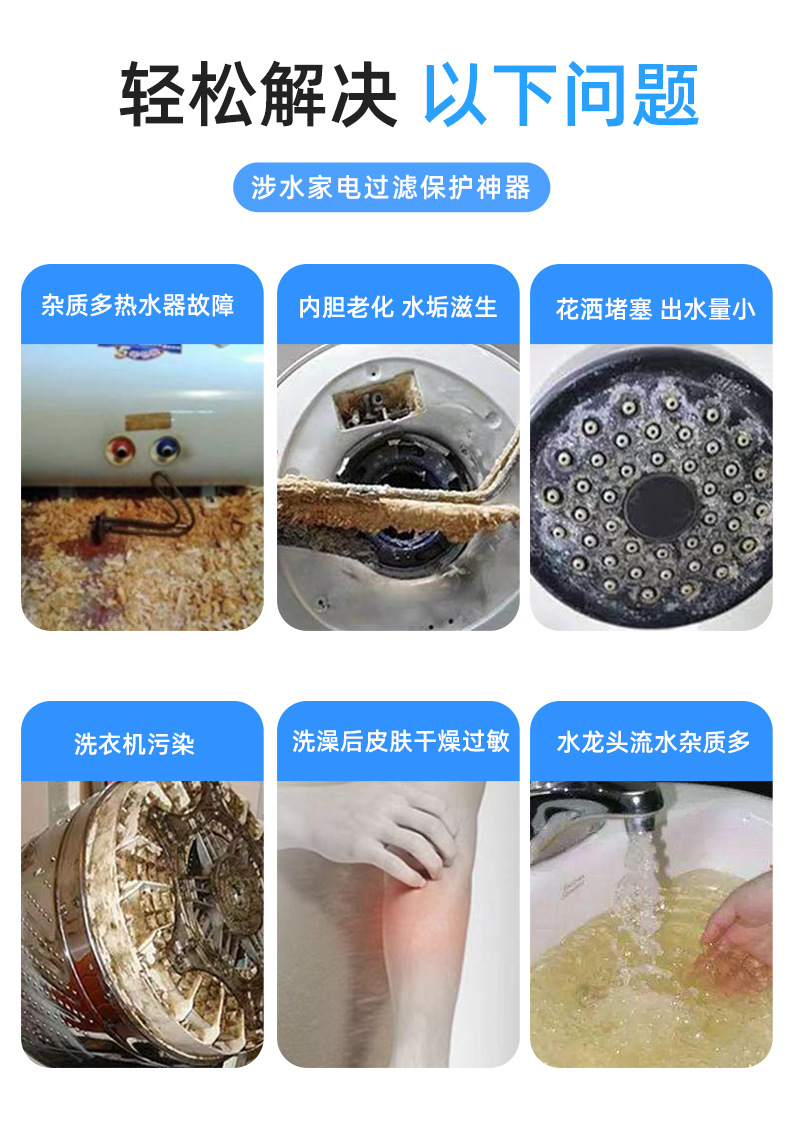 轻松解决 以下问题

涉水家电过滤保护神器

杂质多热水器故障

内胆老化 水垢滋生

花洒堵塞 出水量小

洗衣机污染

洗澡后皮肤干燥过敏

水龙头流水杂质多