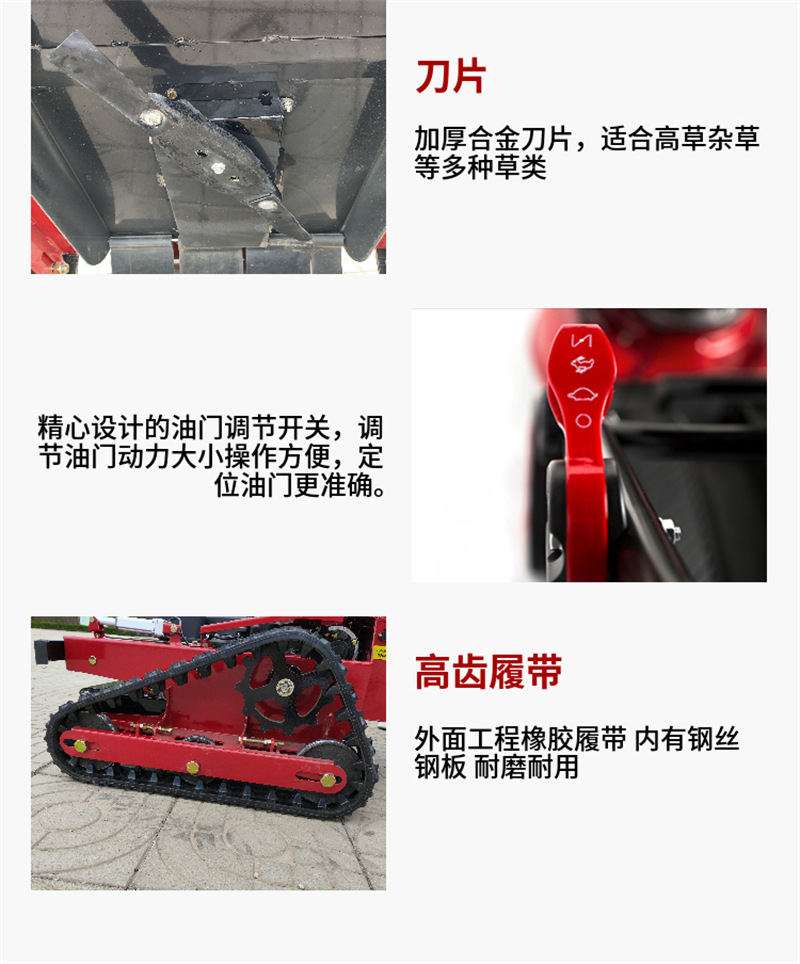 刀片

加厚合金刀片，适合高草杂草等多种草类

精心设计的油门调节开关，调节油门动力大小操作方便，定位油门更准确。

高齿履带

外面工程橡胶履带 内有钢丝钢板 耐磨耐用