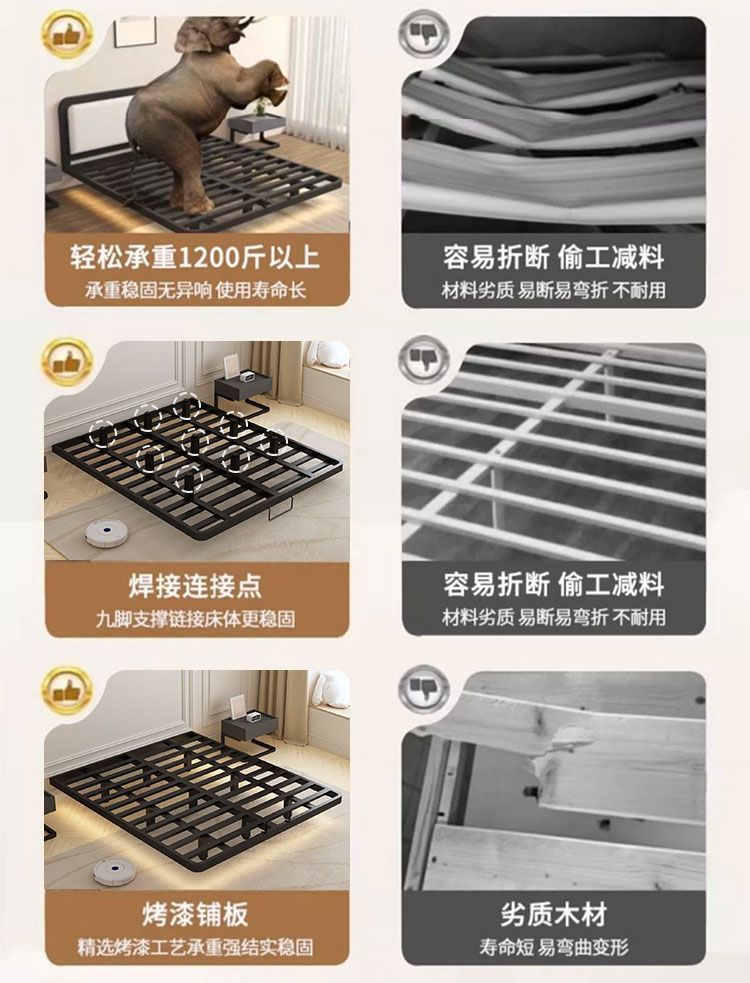 轻松承重1200斤以上
承重稳固无异响 使用寿命长

容易折断 偷工减料
材料劣质 易断易弯折 不耐用

焊接连接点
九脚支撑链接床体更稳固

容易折断 偷工减料
材料劣质 易断易弯折 不耐用

烤漆铺板
精选烤漆工艺承重强结实稳固

劣质木材
寿命短 易弯曲变形