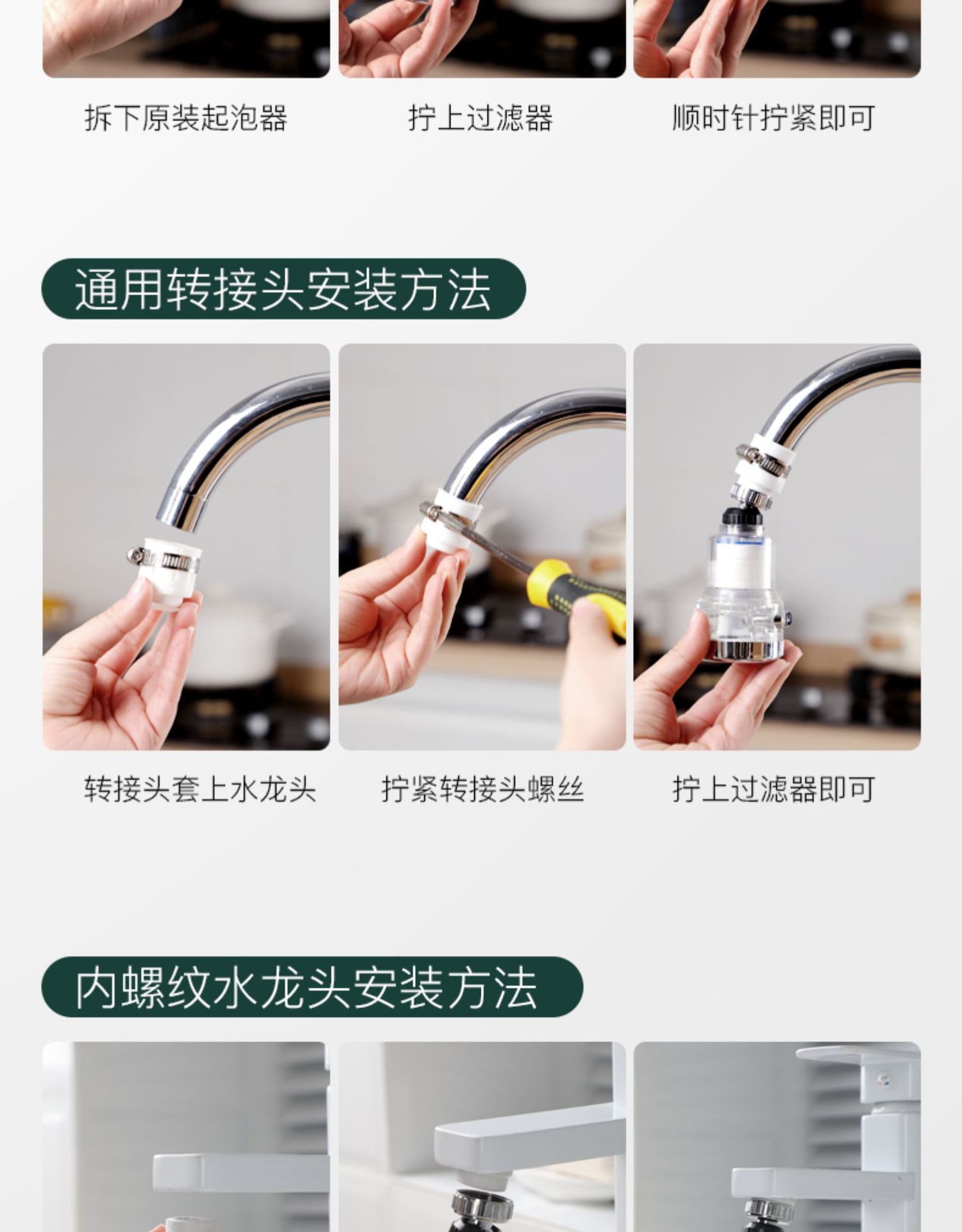 拆下原装起泡器

拧上过滤器

顺时针拧紧即可

通用转接头安装方法

转接头套上水龙头

拧紧转接头螺丝

拧上过滤器即可

内螺纹水龙头安装方法