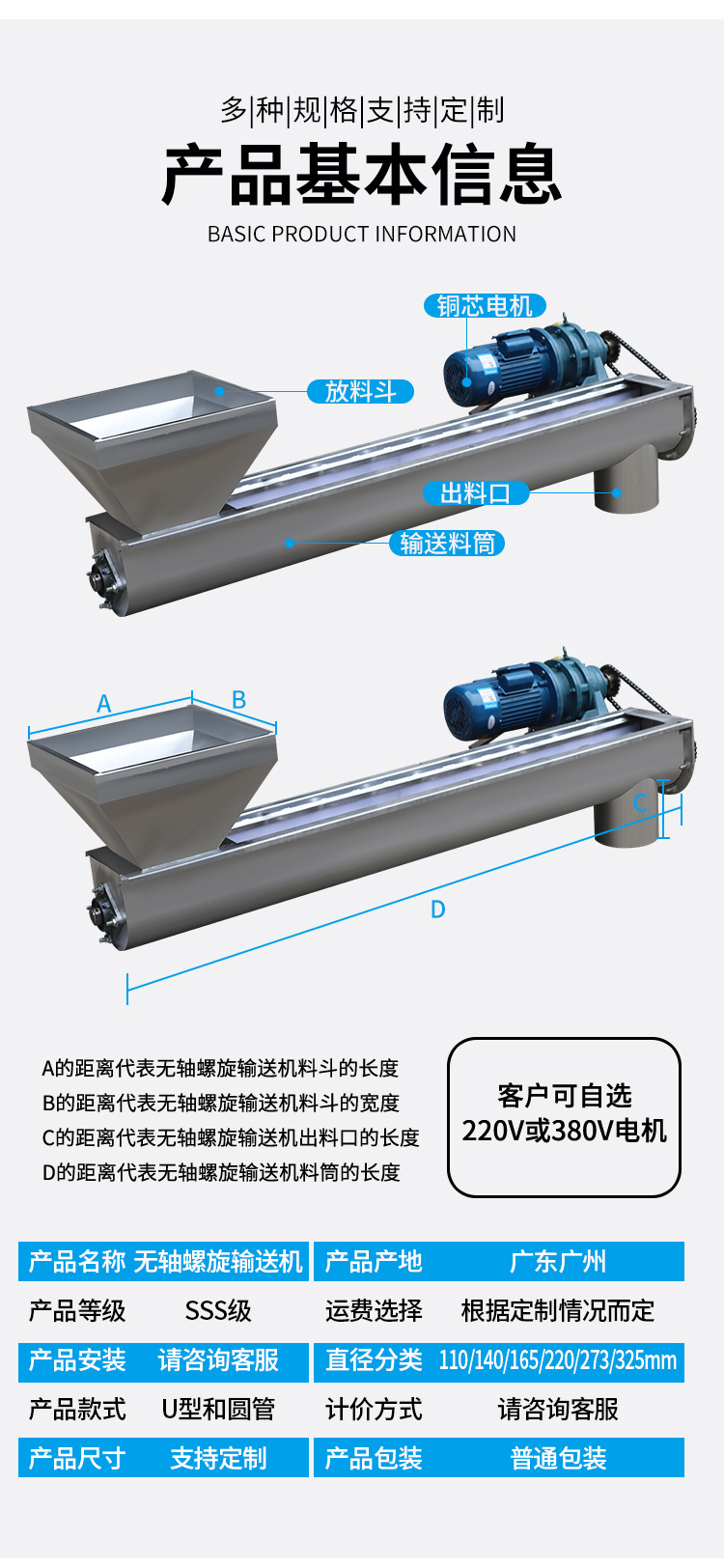 多|种|规|格|支|持|定|制

产品基本信息

BASIC PRODUCT INFORMATION

铜芯电机

放料斗

出料口

输送料筒

A

B

C

D

A的距离代表无轴螺旋输送机料斗的长度
B的距离代表无轴螺旋输送机料斗的宽度
C的距离代表无轴螺旋输送机出料口的长度
D的距离代表无轴螺旋输送机料筒的长度

客户可自选
220V或380V电机

| 产品名称 | 无轴螺旋输送机 | 产品产地 | 广东广州 |
|---|---|---|---|
| 产品等级 | SSS级 | 运费选择 | 根据定制情况而定 |
| 产品安装 | 请咨询客服 | 直径分类 | 110/140/165/220/273/325mm |
| 产品款式 | U型和圆管 | 计价方式 | 请咨询客服 |
| 产品尺寸 | 支持定制 | 产品包装 | 普通包装 |