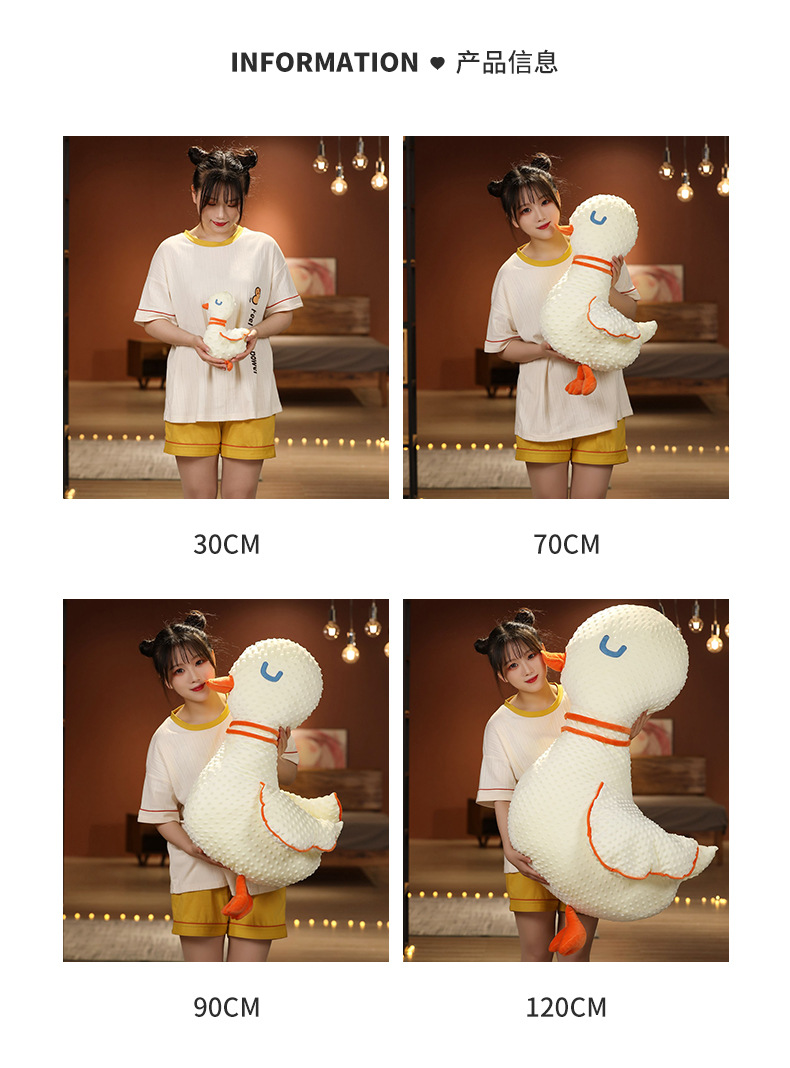 INFORMATION ♥ 产品信息

30CM

70CM

90CM

120CM