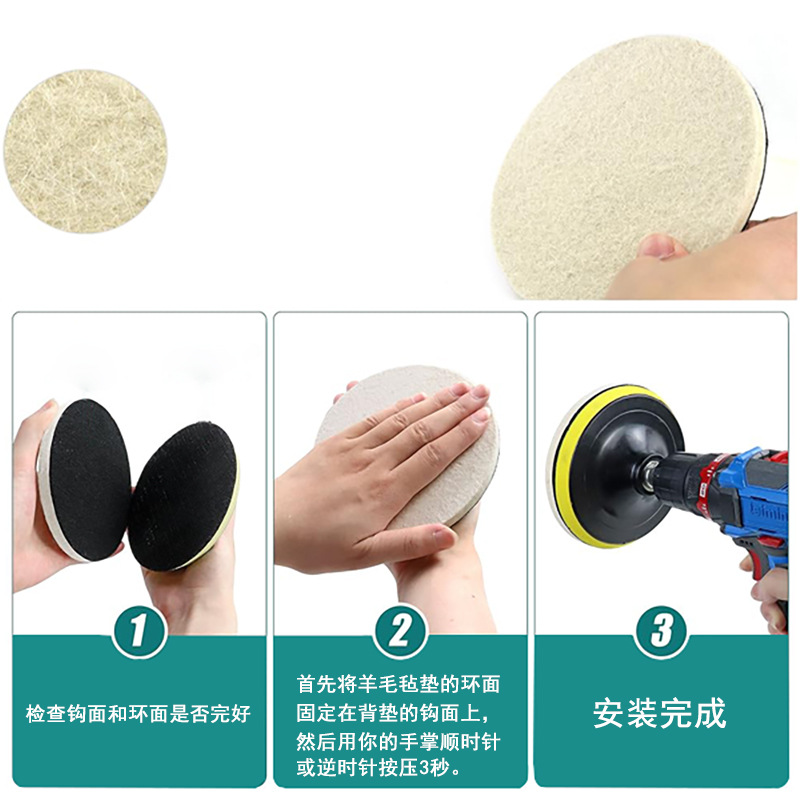 1

检查钩面和环面是否完好

2

首先将羊毛毡垫的环面固定在背垫的钩面上，然后用你的手掌顺时针或逆时针按压3秒。

3

安装完成