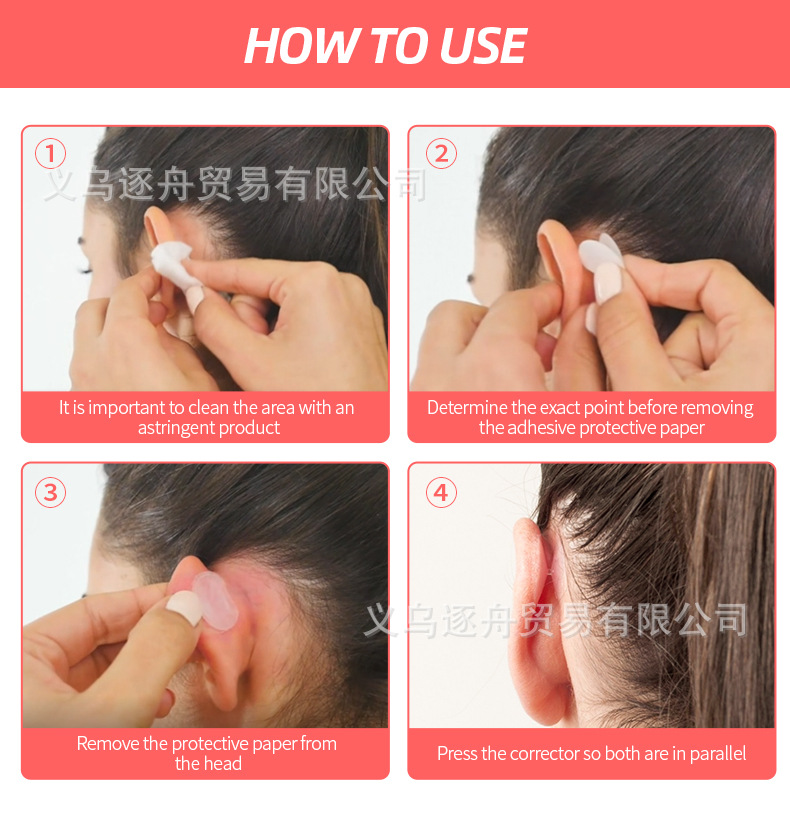 HOW TO USE

1
义乌逐舟贸易有限公司

It is important to clean the area with an astringent product

2

Determine the exact point before removing the adhesive protective paper

3

Remove the protective paper from the head

4
义乌逐舟贸易有限公司

Press the corrector so both are in parallel