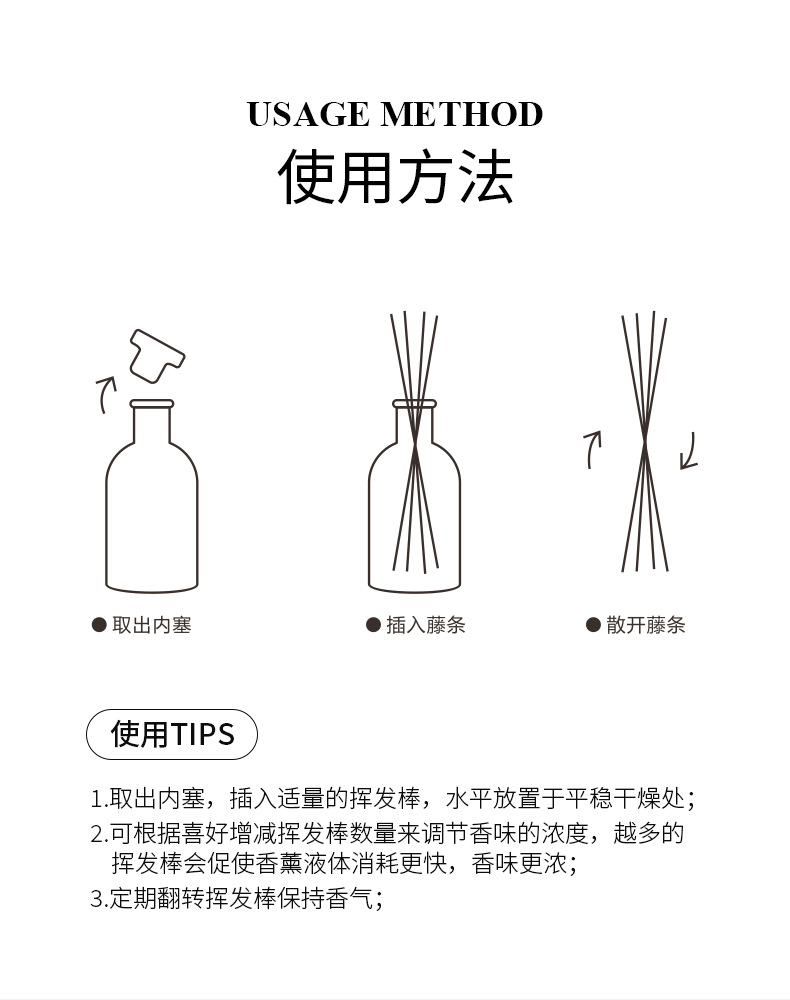 USAGE METHOD
使用方法

● 取出内塞

● 插入藤条

● 散开藤条

使用TIPS

1.取出内塞，插入适量的挥发棒，水平放置于平稳干燥处；
2.可根据喜好增减挥发棒数量来调节香味的浓度，越多的挥发棒会促使香薰液体消耗更快，香味更浓；
3.定期翻转挥发棒保持香气；