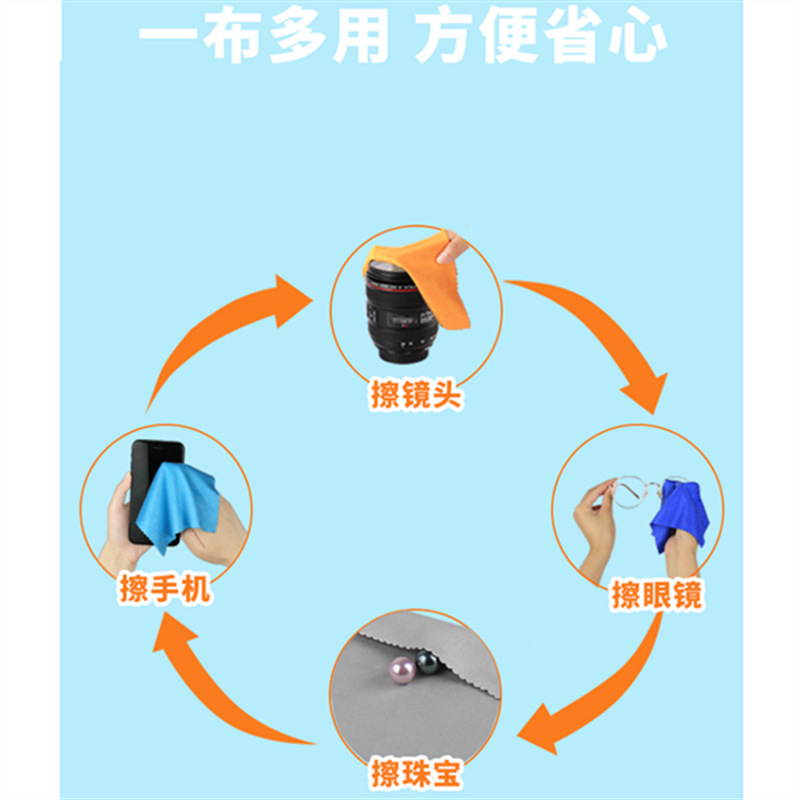 一布多用 方便省心

擦镜头

擦眼镜

擦珠宝

擦手机