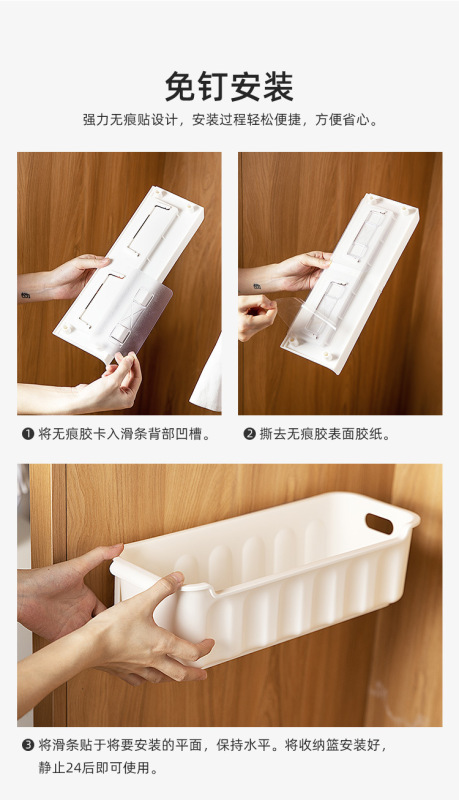 免钉安装

强力无痕贴设计，安装过程轻松便捷，方便省心。

❶ 将无痕胶卡入滑条背部凹槽。

❷ 撕去无痕胶表面胶纸。

❸ 将滑条贴于将要安装的平面，保持水平。将收纳篮安装好，静止24后即可使用。