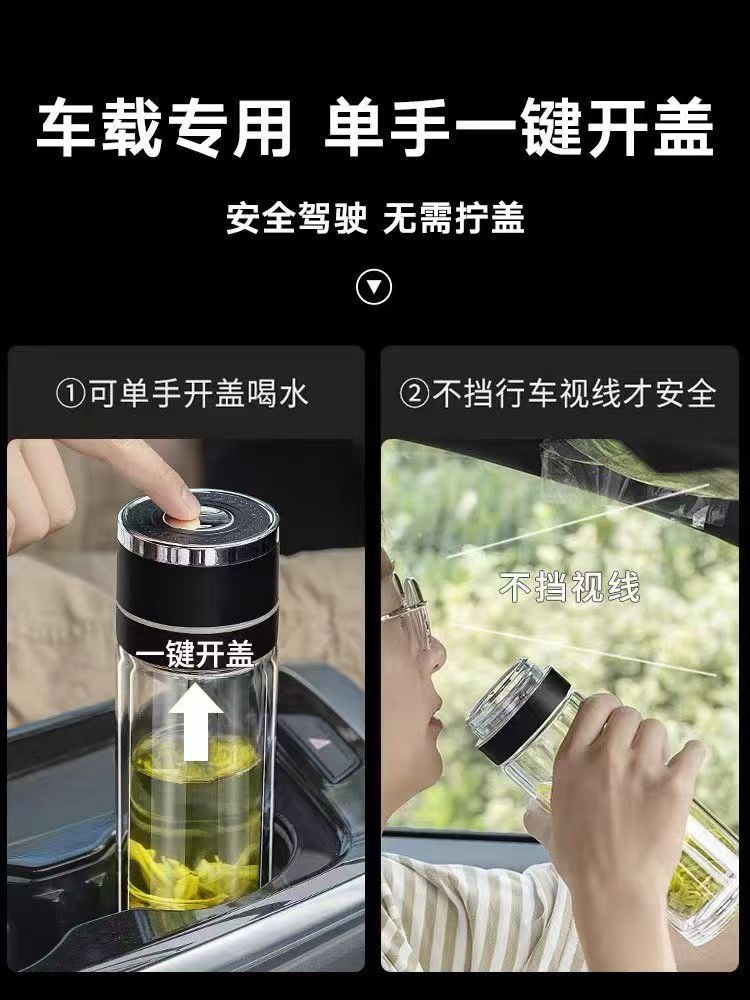 车载专用 单手一键开盖

安全驾驶 无需拧盖

①可单手开盖喝水

一键开盖

②不挡行车视线才安全

不挡视线