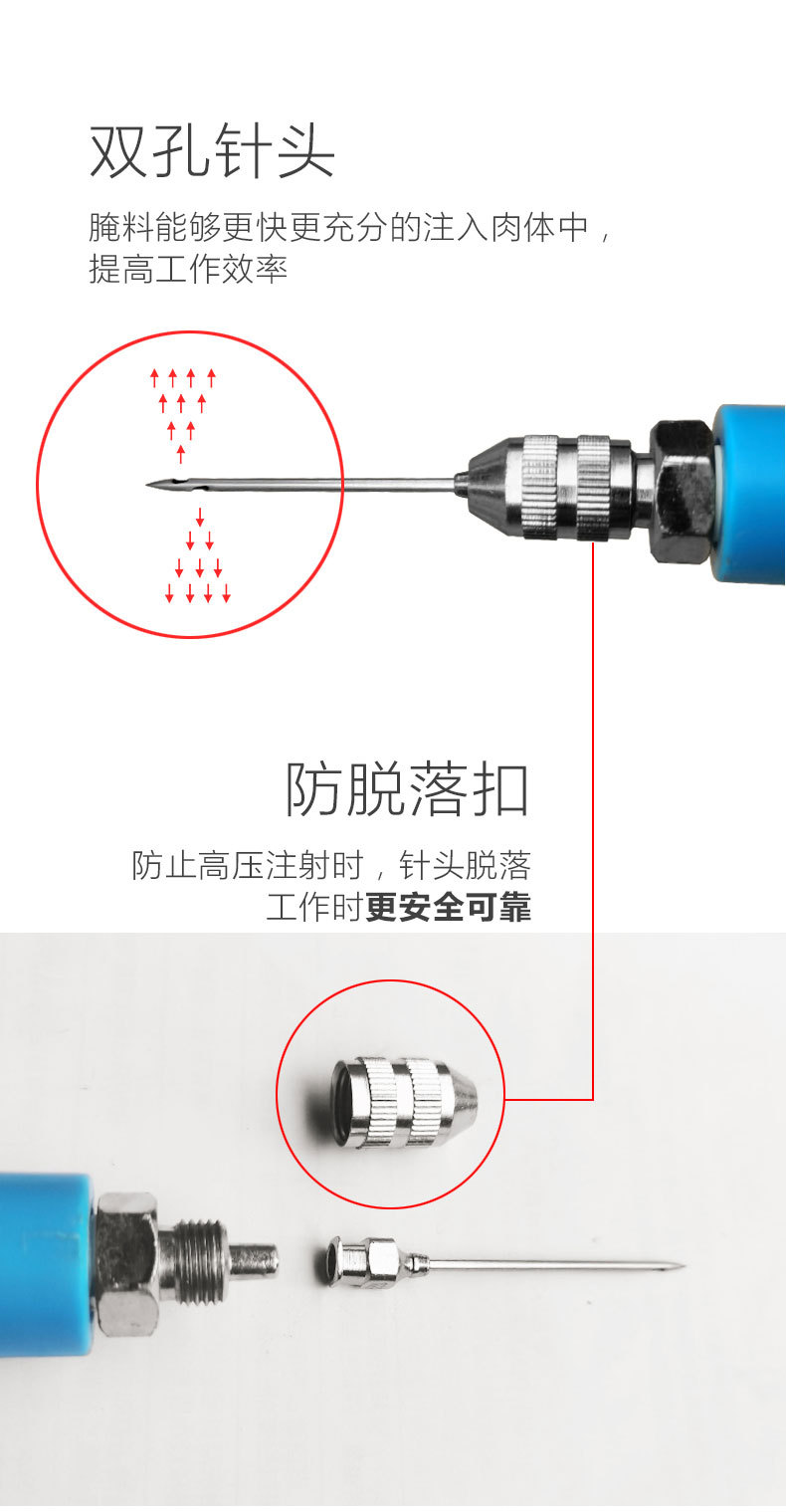 双孔针头

腌料能够更快更充分的注入肉体中，提高工作效率

防脱落扣

防止高压注射时，针头脱落
工作时更安全可靠