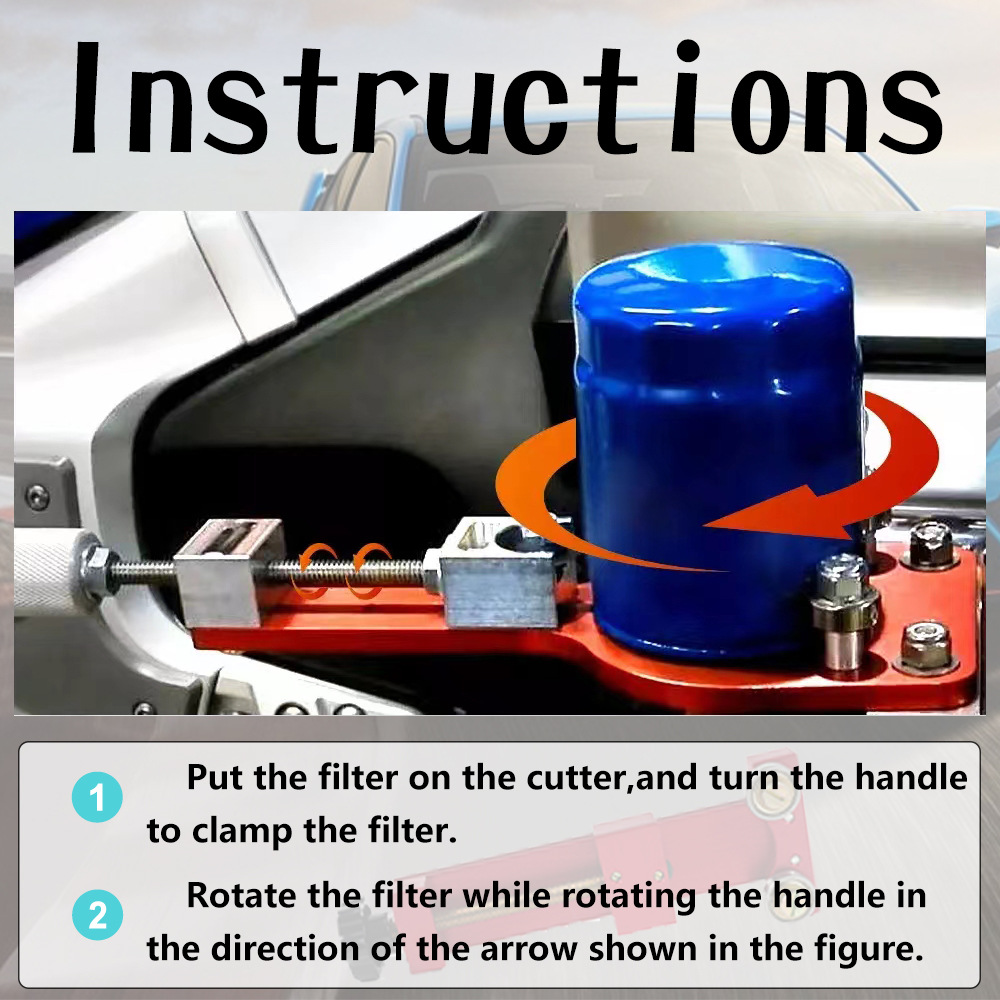 Instructions

1 Put the filter on the cutter,and turn the handle to clamp the filter.

2 Rotate the filter while rotating the handle in the direction of the arrow shown in the figure.