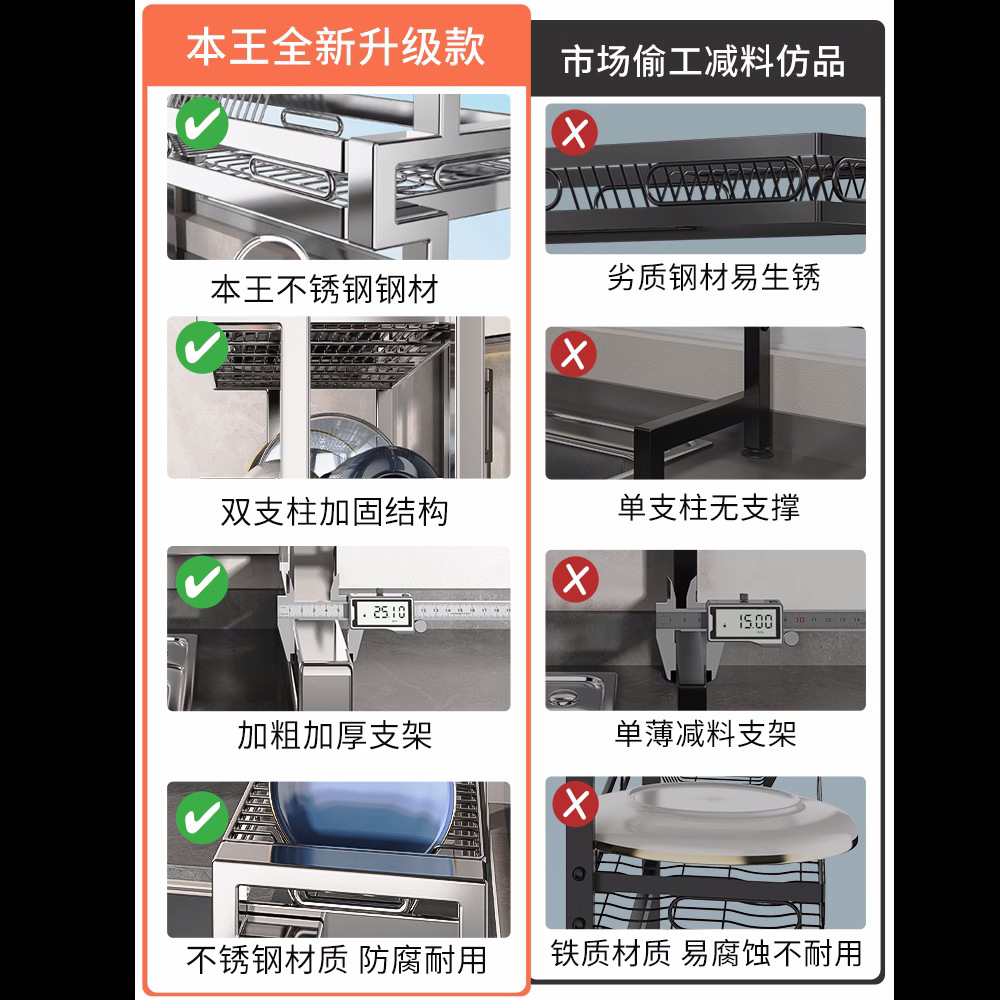 本王全新升级款

本王不锈钢钢材

双支柱加固结构

25.10

加粗加厚支架

不锈钢材质 防腐耐用

市场偷工减料仿品

劣质钢材易生锈

单支柱无支撑

15.00

单薄减料支架

铁质材质 易腐蚀不耐用