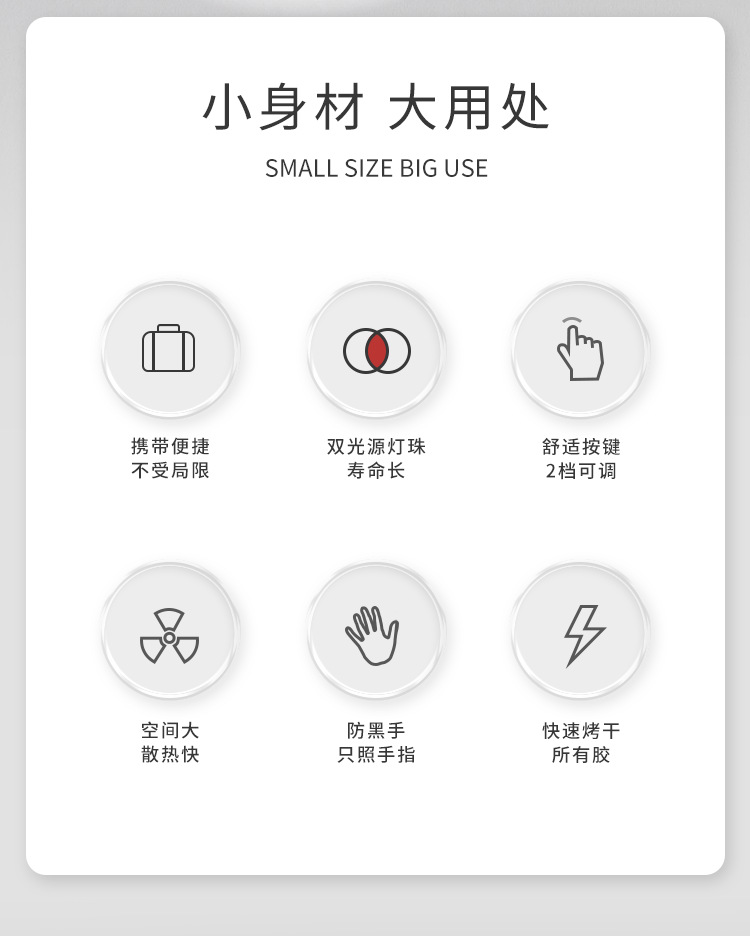 小身材 大用处

SMALL SIZE BIG USE

携带便捷
不受局限

双光源灯珠
寿命长

舒适按键
2档可调

空间大
散热快

防黑手
只照手指

快速烤干
所有胶