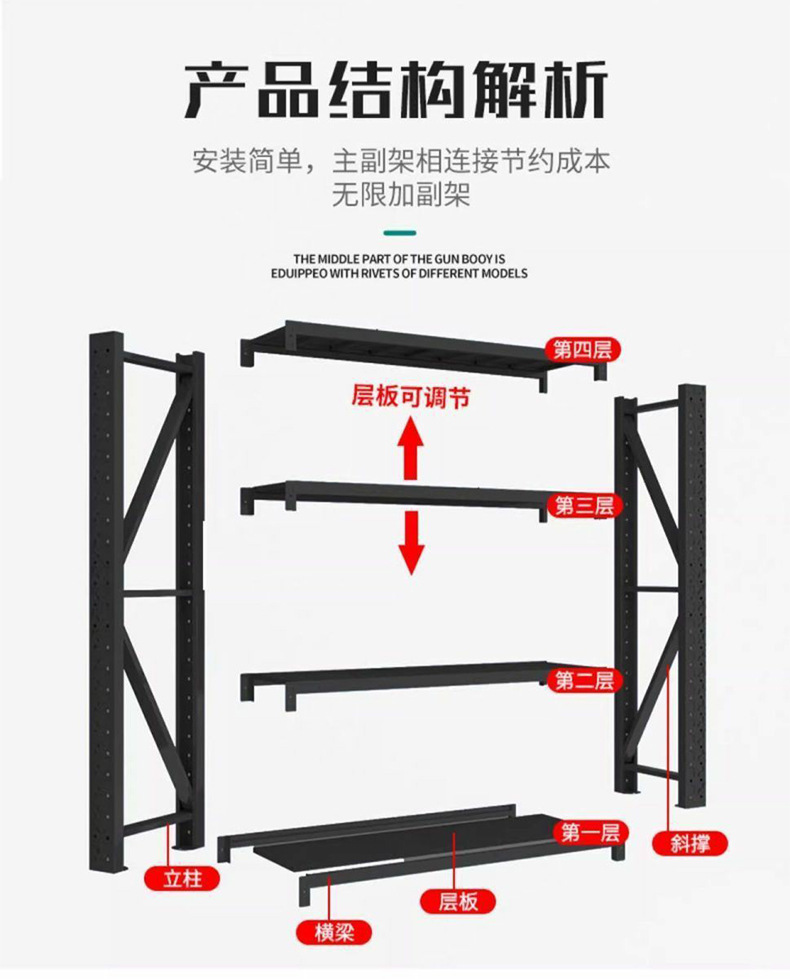 产品结构解析

安装简单，主副架相连接节约成本
无限加副架

THE MIDDLE PART OF THE GUN BOOY IS
EDUIPPEO WITH RIVETS OF DIFFERENT MODELS

第四层

层板可调节

第三层

第二层

第一层

斜撑

立柱

层板

横梁