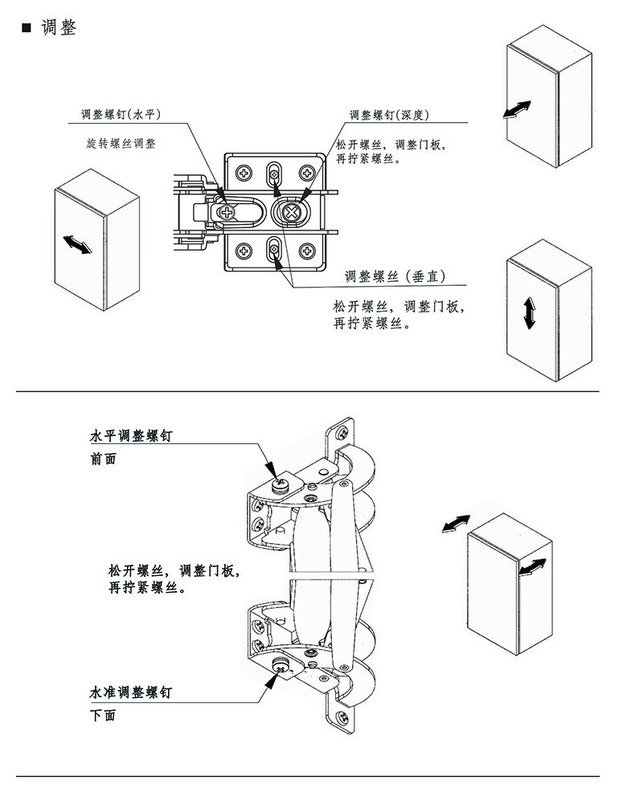 ■ 调整

调整螺钉(水平)

旋转螺丝调整

调整螺钉(深度)

松开螺丝，调整门板，再拧紧螺丝。

调整螺丝（垂直）

松开螺丝，调整门板，再拧紧螺丝。

水平调整螺钉

前面

松开螺丝，调整门板，再拧紧螺丝。

水准调整螺钉

下面