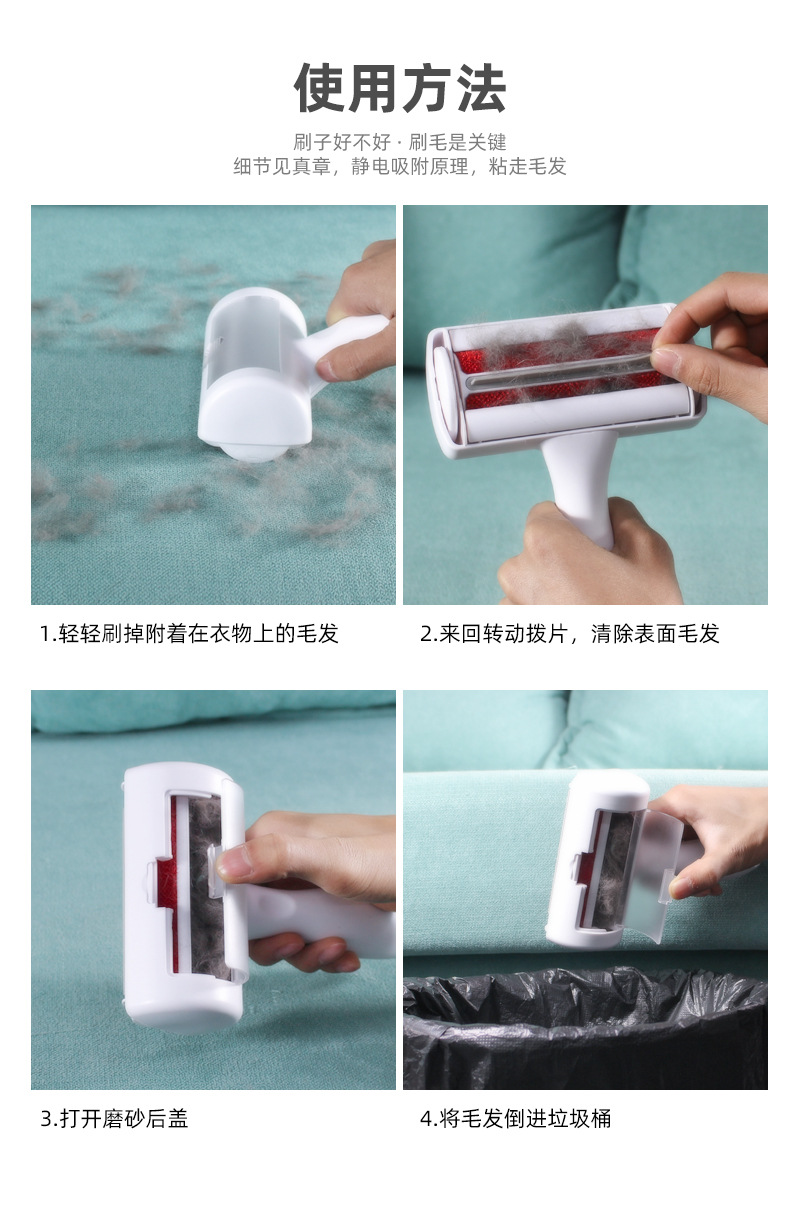 使用方法

刷子好不好 · 刷毛是关键
细节见真章，静电吸附原理，粘走毛发

1.轻轻刷掉附着在衣物上的毛发

2.来回转动拨片，清除表面毛发

3.打开磨砂后盖

4.将毛发倒进垃圾桶