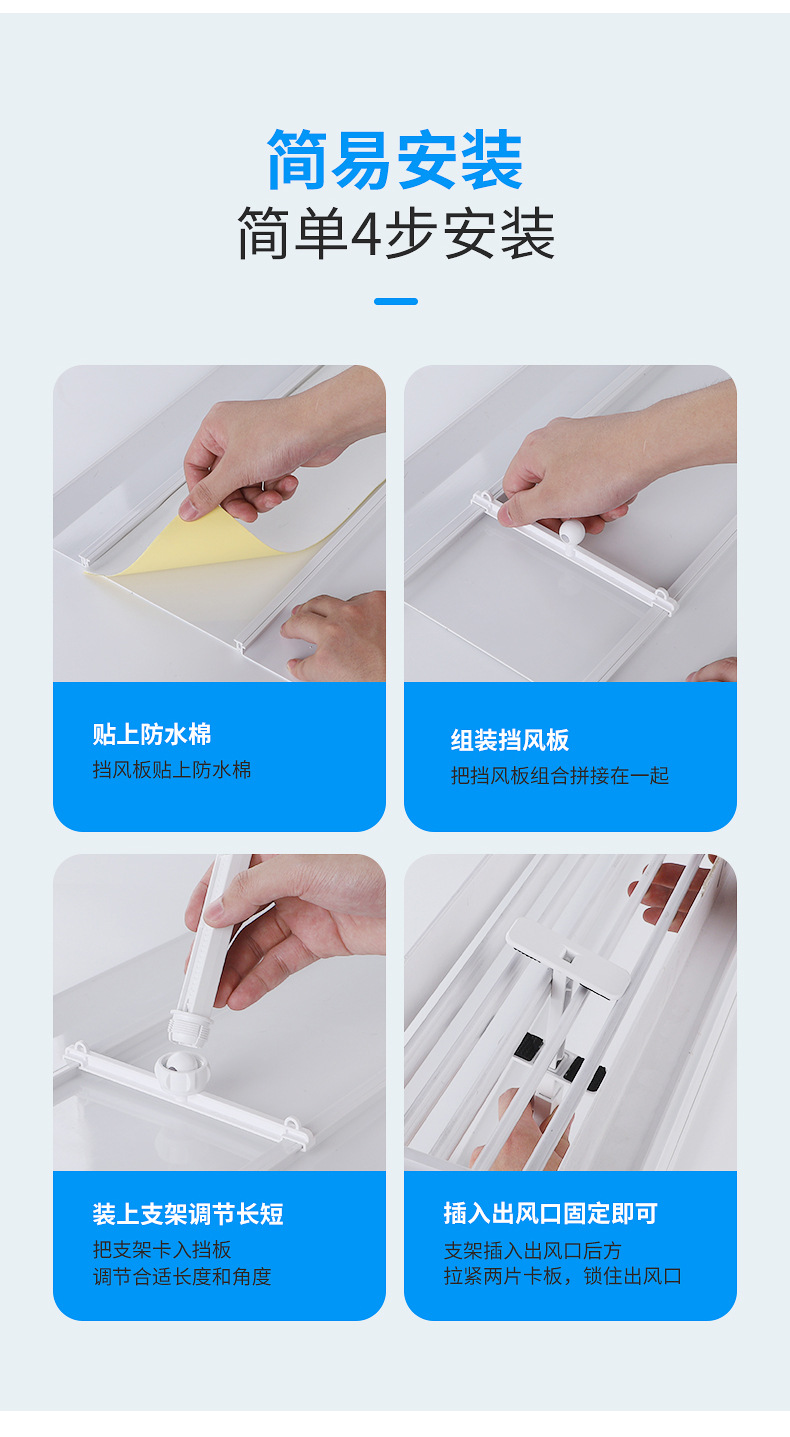 简易安装
简单4步安装

贴上防水棉
挡风板贴上防水棉

组装挡风板
把挡风板组合拼接在一起

装上支架调节长短
把支架卡入挡板
调节合适长度和角度

插入出风口固定即可
支架插入出风口后方
拉紧两片卡板，锁住出风口