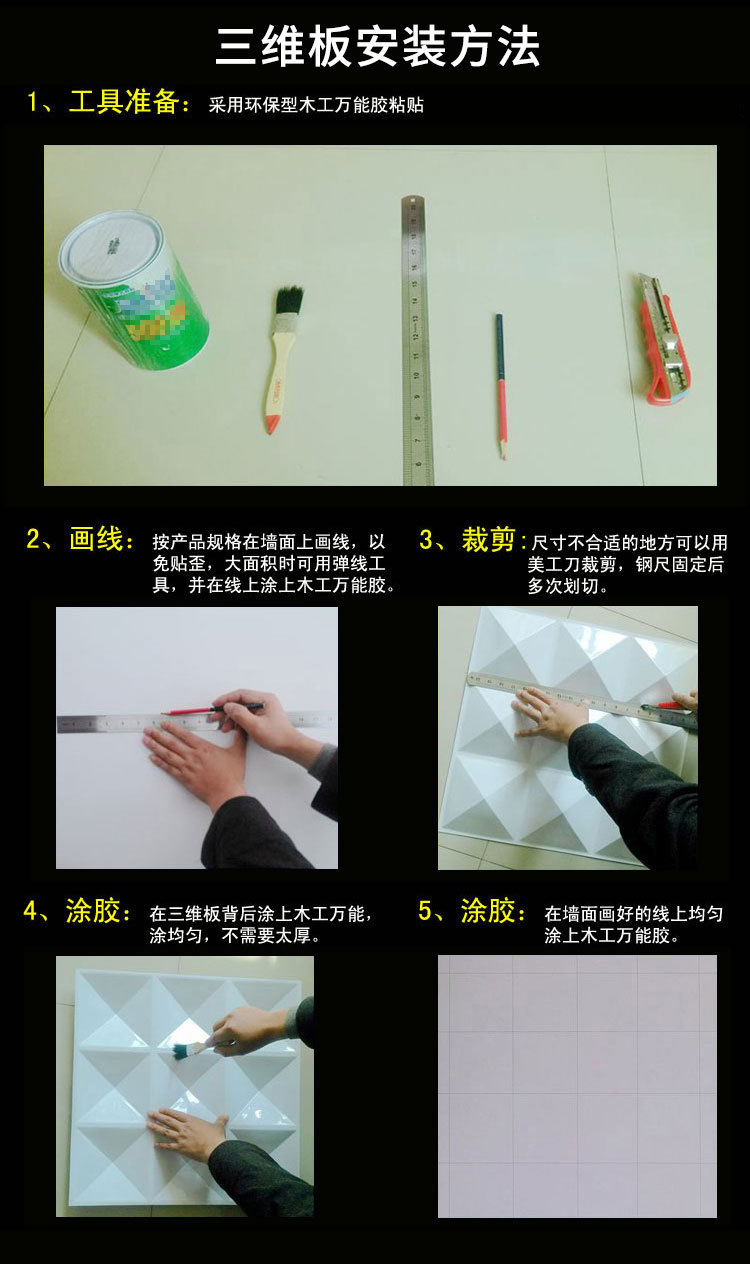 三维板安装方法

1、工具准备：采用环保型木工万能胶粘贴

2、画线：按产品规格在墙面上画线，以免贴歪，大面积时可用弹线工具，并在线上涂上木工万能胶。

3、裁剪：尺寸不合适的地方可以用美工刀裁剪，钢尺固定后多次划切。

4、涂胶：在三维板背后涂上木工万能，涂均匀，不需要太厚。

5、涂胶：在墙面画好的线上均匀涂上木工万能胶。