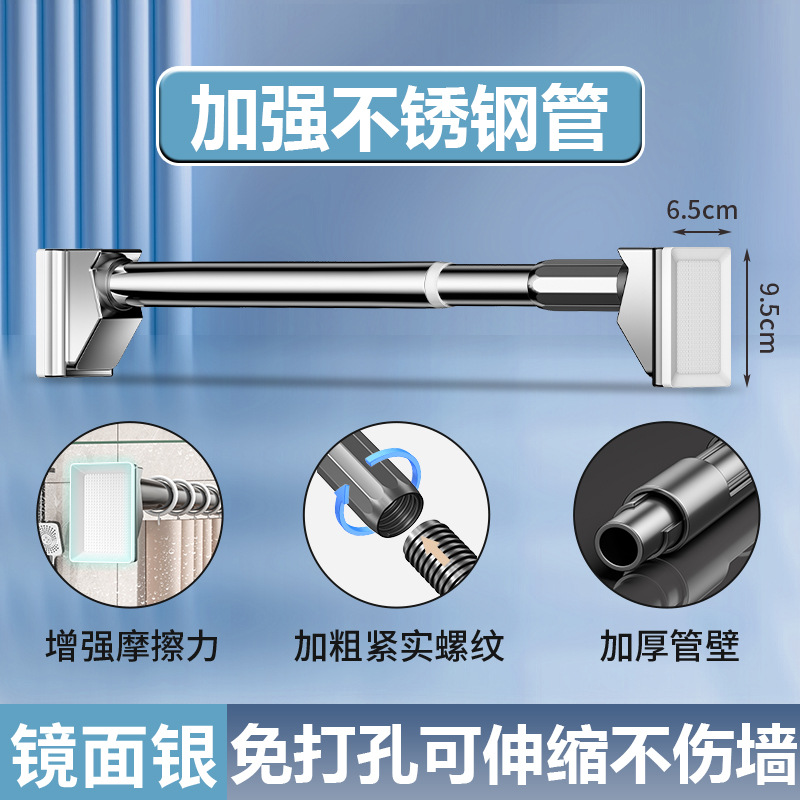 加强不锈钢管

6.5cm

9.5cm

增强摩擦力

加粗紧实螺纹

加厚管壁

镜面银

免打孔可伸缩不伤墙