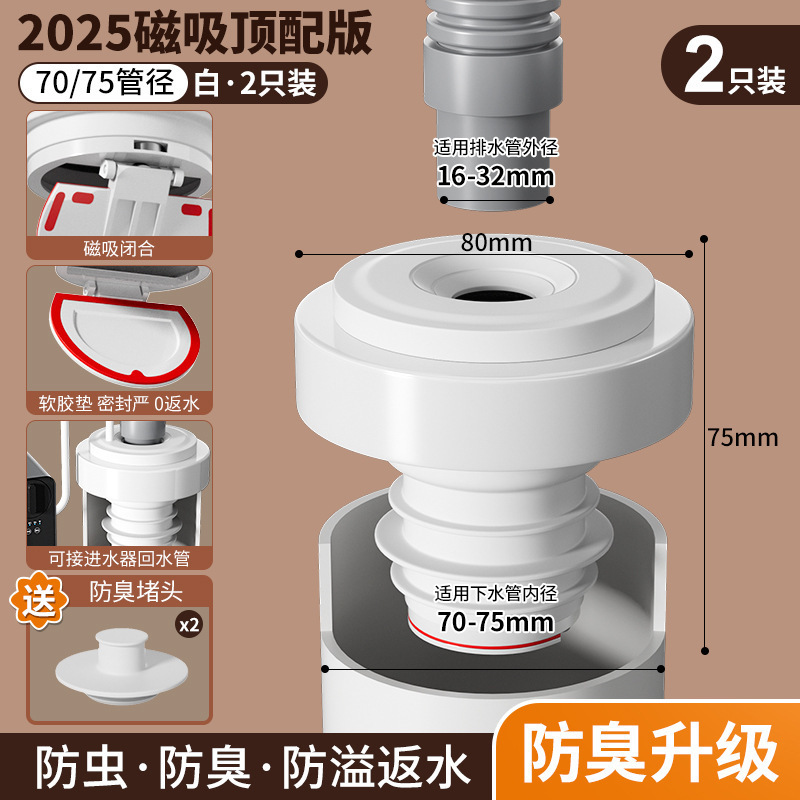 2025磁吸顶配版

70/75管径 白·2只装

2只装

磁吸闭合

软胶垫 密封严 0返水

可接进水器回水管

送 防臭堵头

x2

适用排水管外径
16-32mm

80mm

75mm

适用下水管内径
70-75mm

防虫·防臭·防溢返水

防臭升级