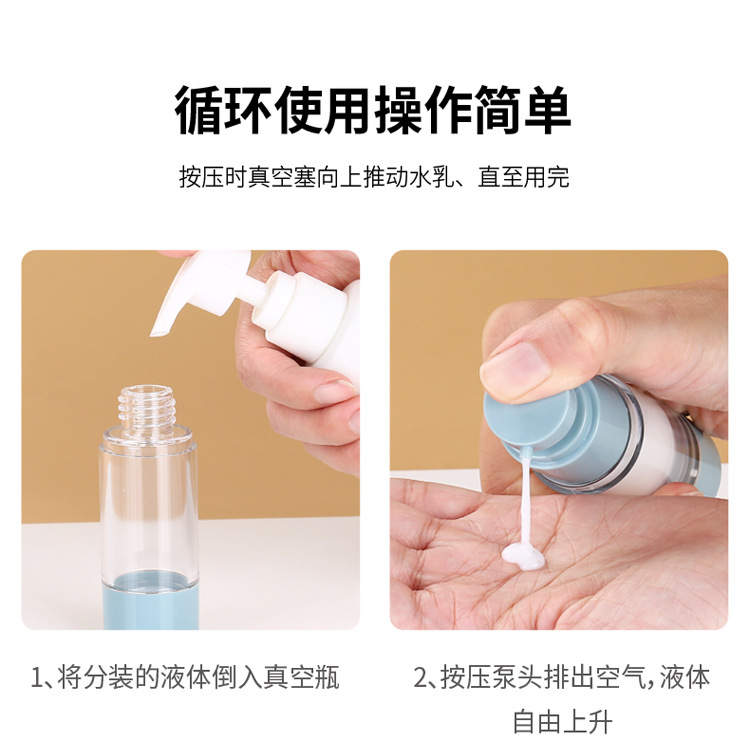 循环使用操作简单

按压时真空塞向上推动水乳、直至用完

1、将分装的液体倒入真空瓶

2、按压泵头排出空气，液体自由上升