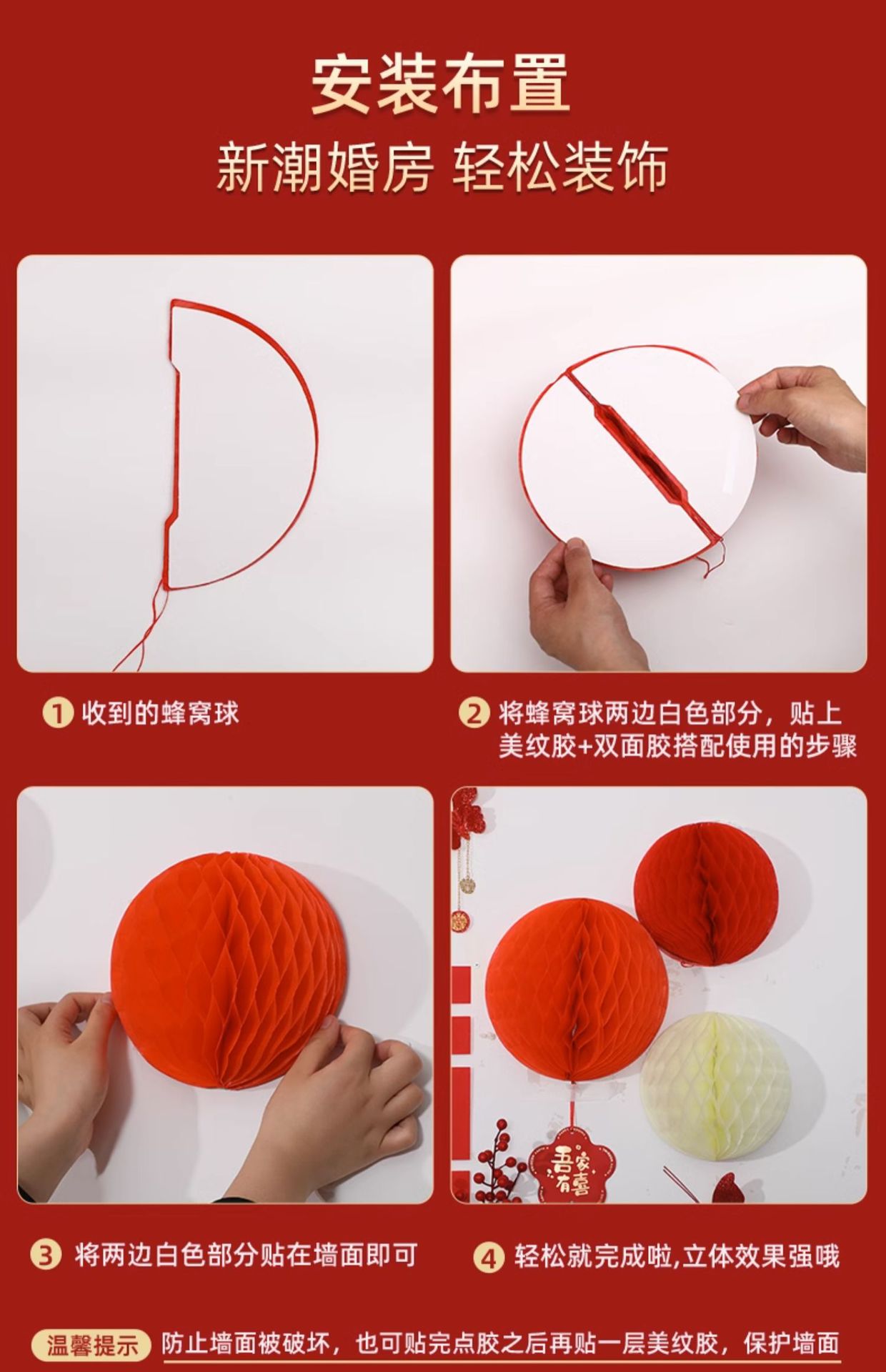 安装布置
新潮婚房 轻松装饰

1 收到的蜂窝球

2 将蜂窝球两边白色部分，贴上美纹胶+双面胶搭配使用的步骤

吾家有喜

3 将两边白色部分贴在墙面即可

4 轻松就完成啦,立体效果强哦

温馨提示 防止墙面被破坏，也可贴完点胶之后再贴一层美纹胶，保护墙面