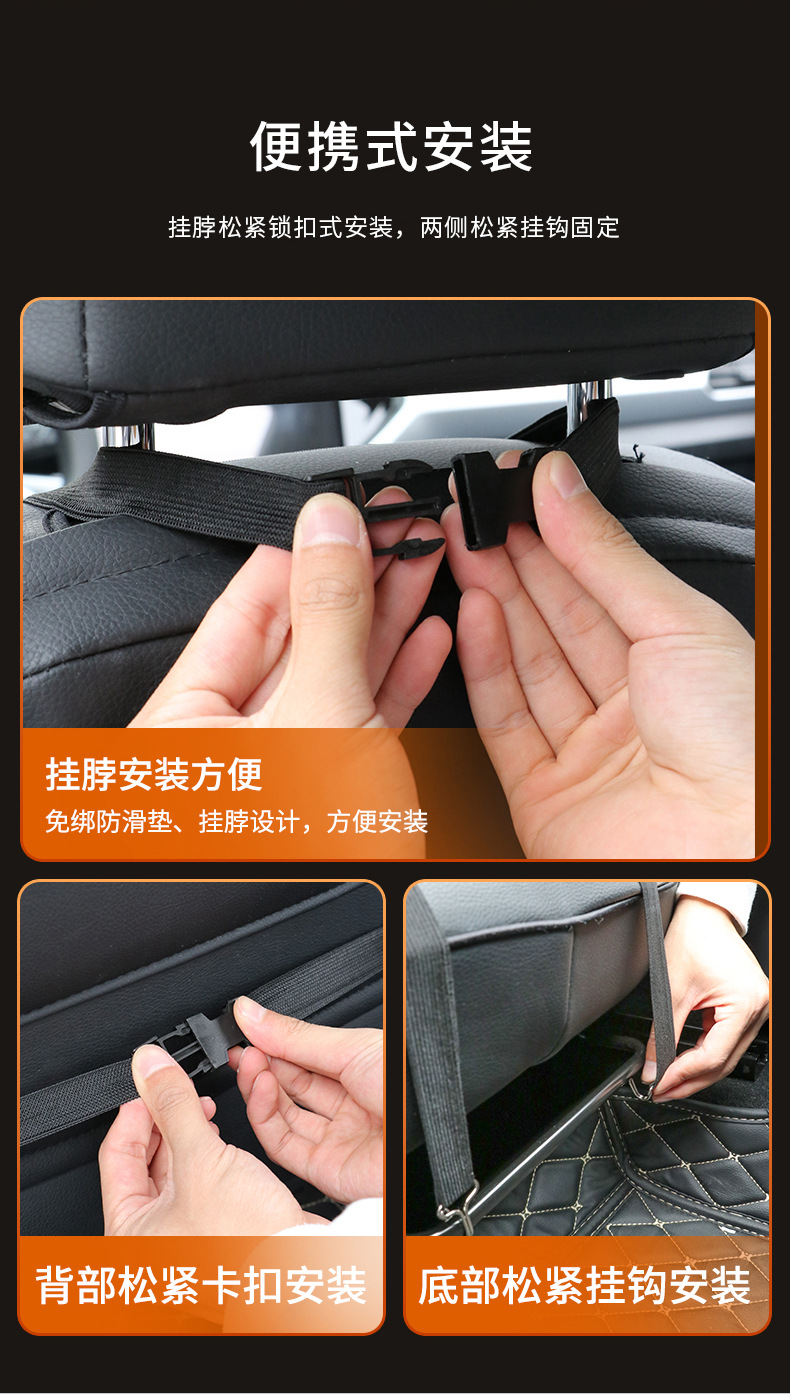 便携式安装

挂脖松紧锁扣式安装，两侧松紧挂钩固定

挂脖安装方便

免绑防滑垫、挂脖设计，方便安装

背部松紧卡扣安装

底部松紧挂钩安装