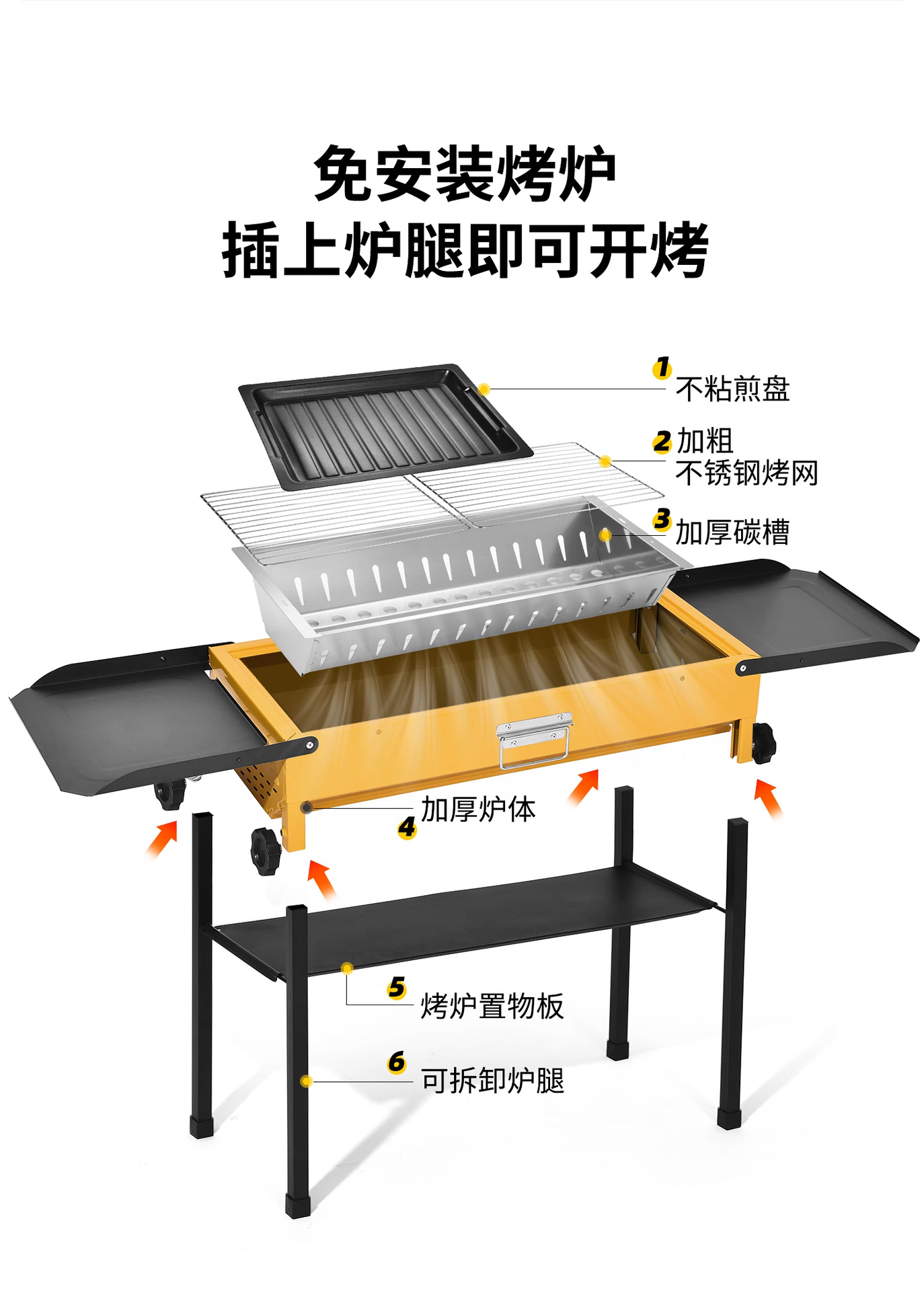 免安装烤炉
插上炉腿即可开烤

1 不粘煎盘

2 加粗
不锈钢烤网

3 加厚碳槽

4 加厚炉体

5 烤炉置物板

6 可拆卸炉腿