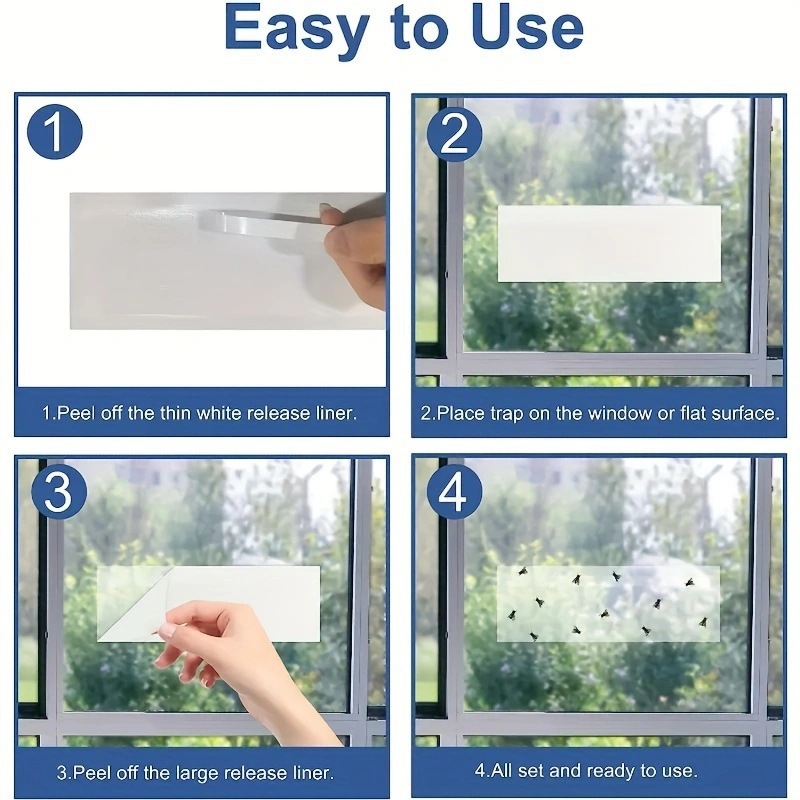 Easy to Use

1

1.Peel off the thin white release liner.

2

2.Place trap on the window or flat surface.

3

3.Peel off the large release liner.

4

4.All set and ready to use.