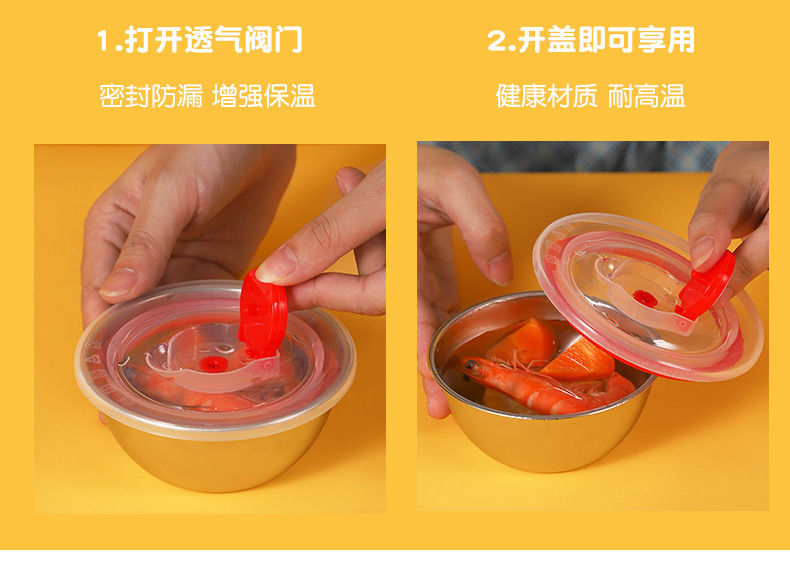 1.打开透气阀门

密封防漏 增强保温

2.开盖即可享用

健康材质 耐高温