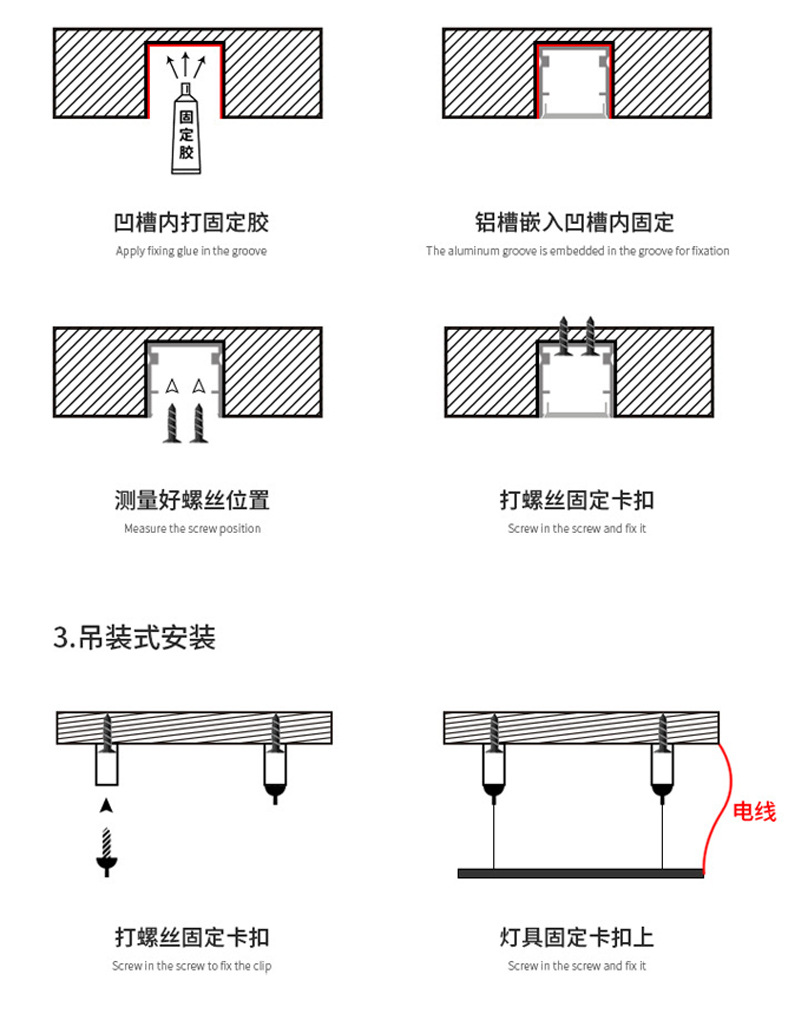 固定胶

凹槽内打固定胶
Apply fixing glue in the groove

铝槽嵌入凹槽内固定
The aluminum groove is embedded in the groove for fixation

测量好螺丝位置
Measure the screw position

打螺丝固定卡扣
Screw in the screw and fix it

3.吊装式安装

电线

打螺丝固定卡扣
Screw in the screw to fix the clip

灯具固定卡扣上
Screw in the screw and fix it