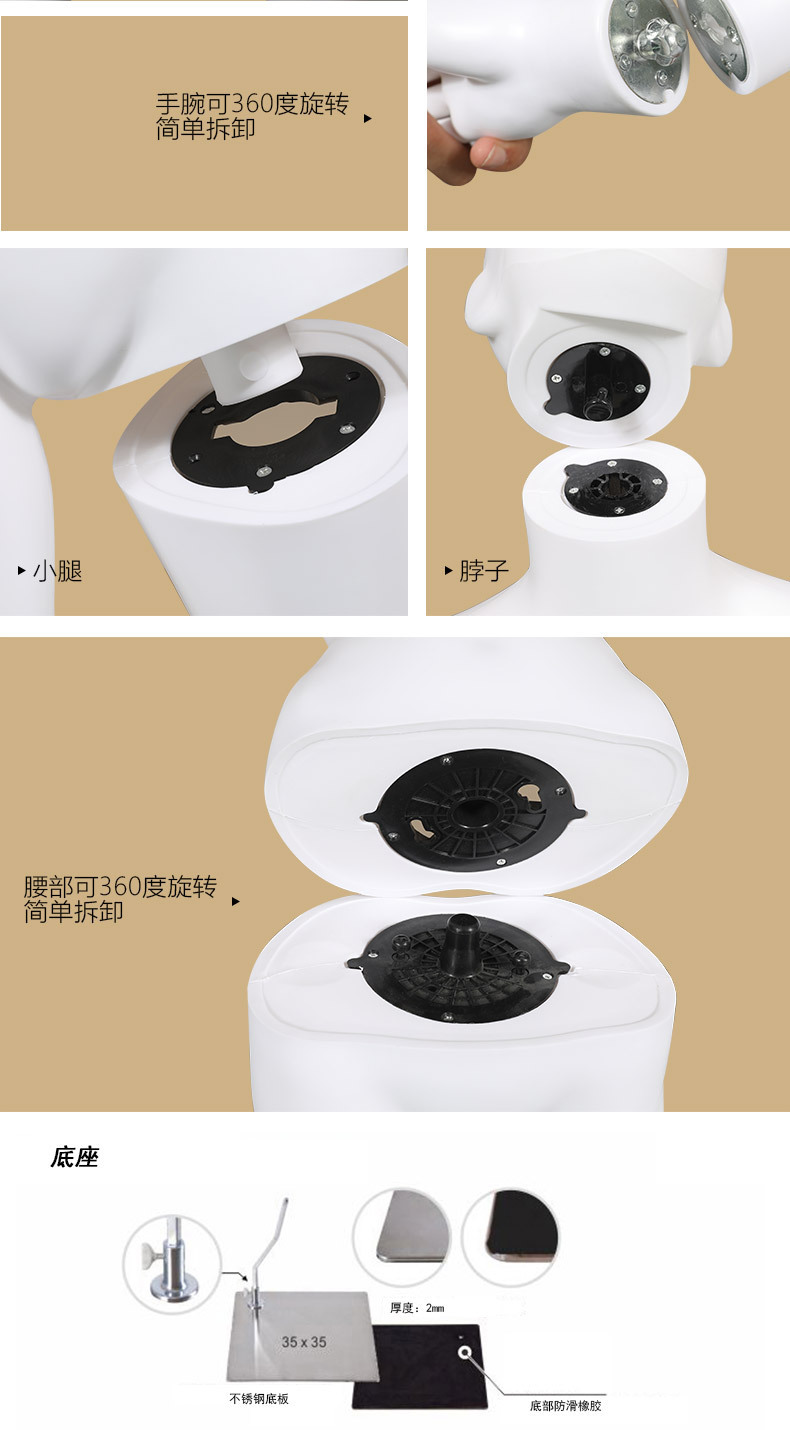 手腕可360度旋转
简单拆卸

小腿

脖子

腰部可360度旋转
简单拆卸

底座

厚度：2mm

35 x 35

不锈钢底板

底部防滑橡胶