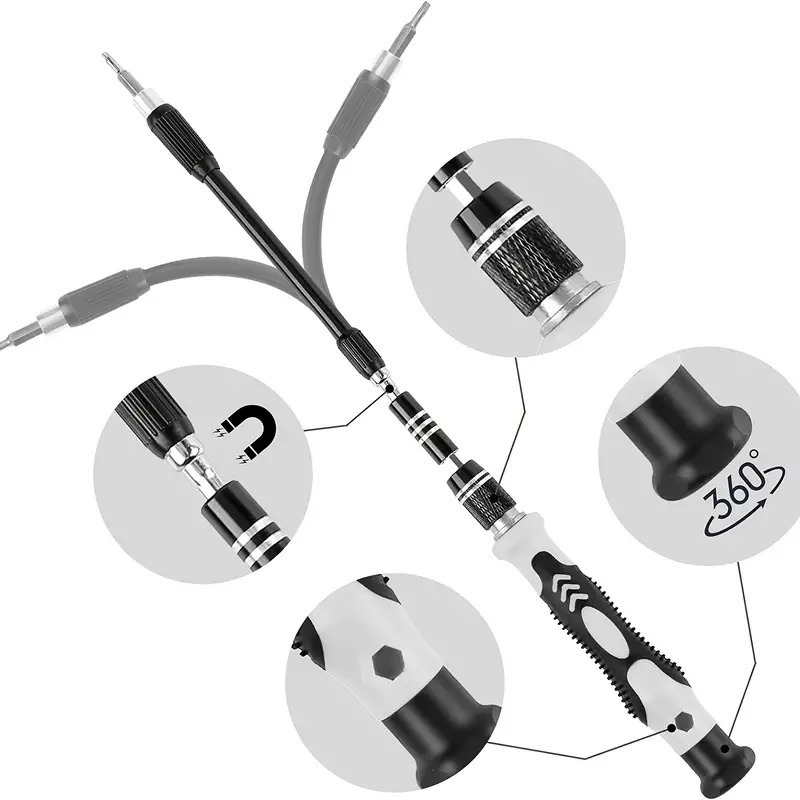 360°