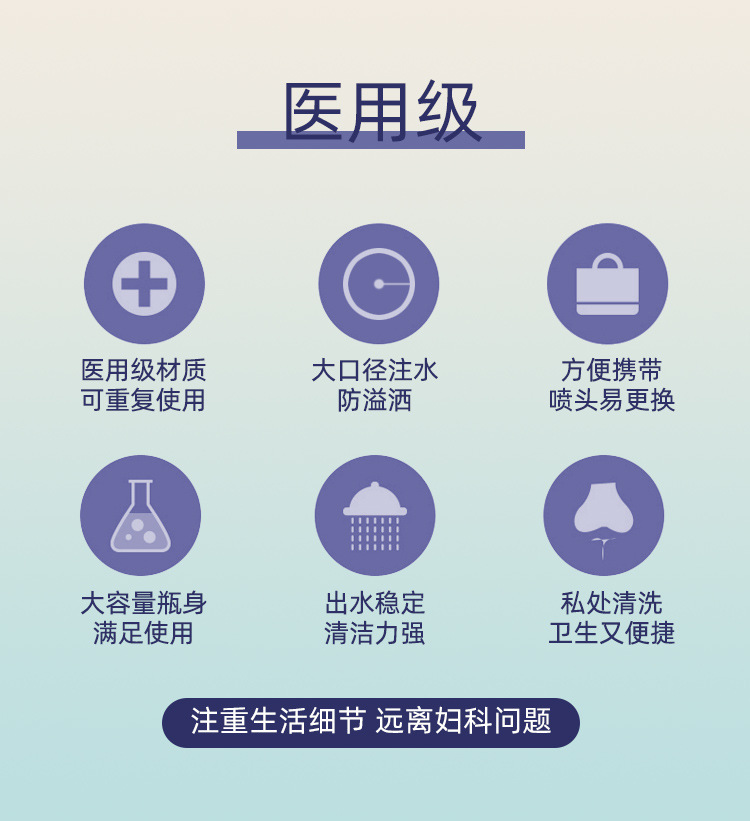 医用级

医用级材质
可重复使用

大口径注水
防溢洒

方便携带
喷头易更换

大容量瓶身
满足使用

出水稳定
清洁力强

私处清洗
卫生又便捷

注重生活细节 远离妇科问题