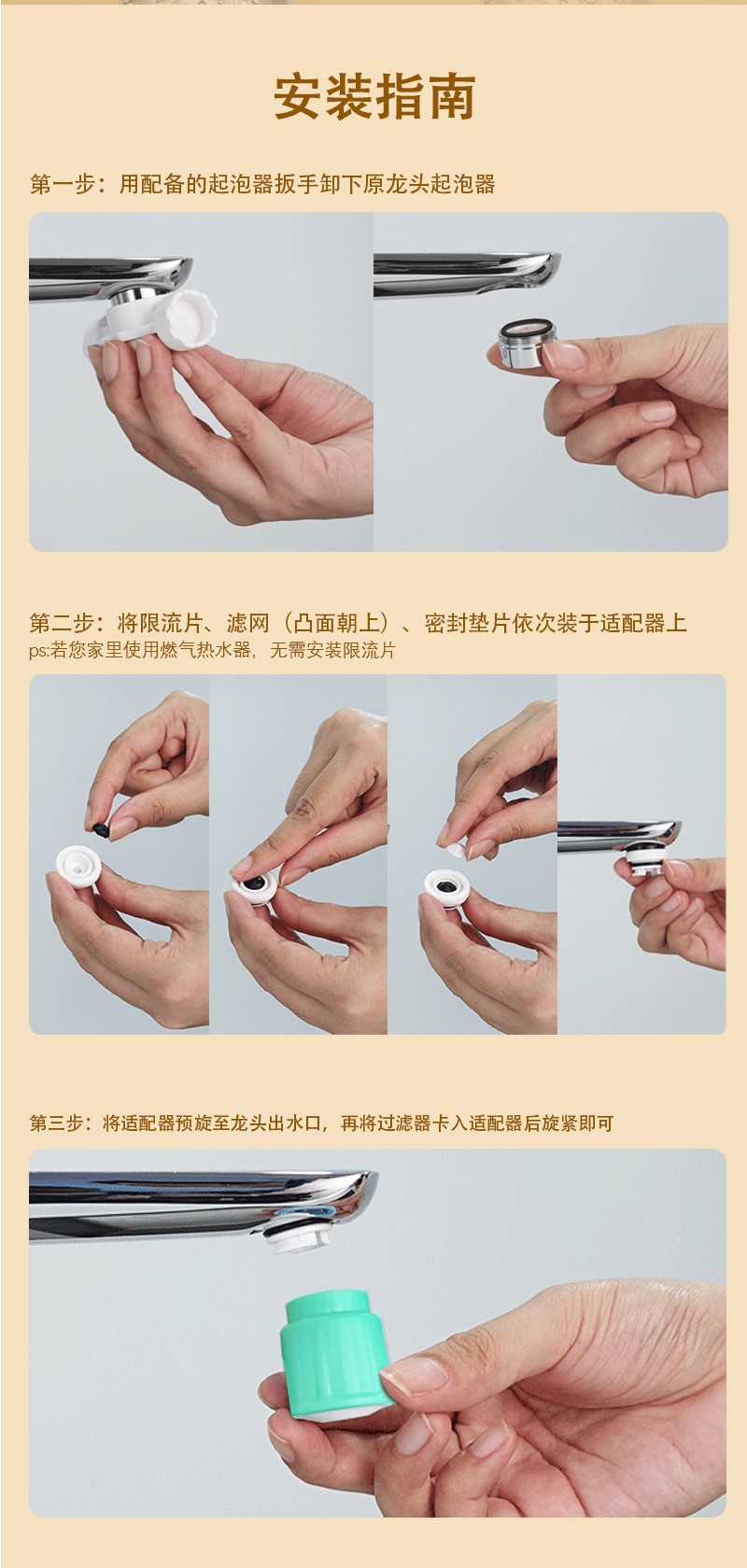 安装指南

第一步：用配备的起泡器扳手卸下原龙头起泡器

第二步：将限流片、滤网（凸面朝上）、密封垫片依次装于适配器上
ps:若您家里使用燃气热水器，无需安装限流片

第三步：将适配器预旋至龙头出水口，再将过滤器卡入适配器后旋紧即可