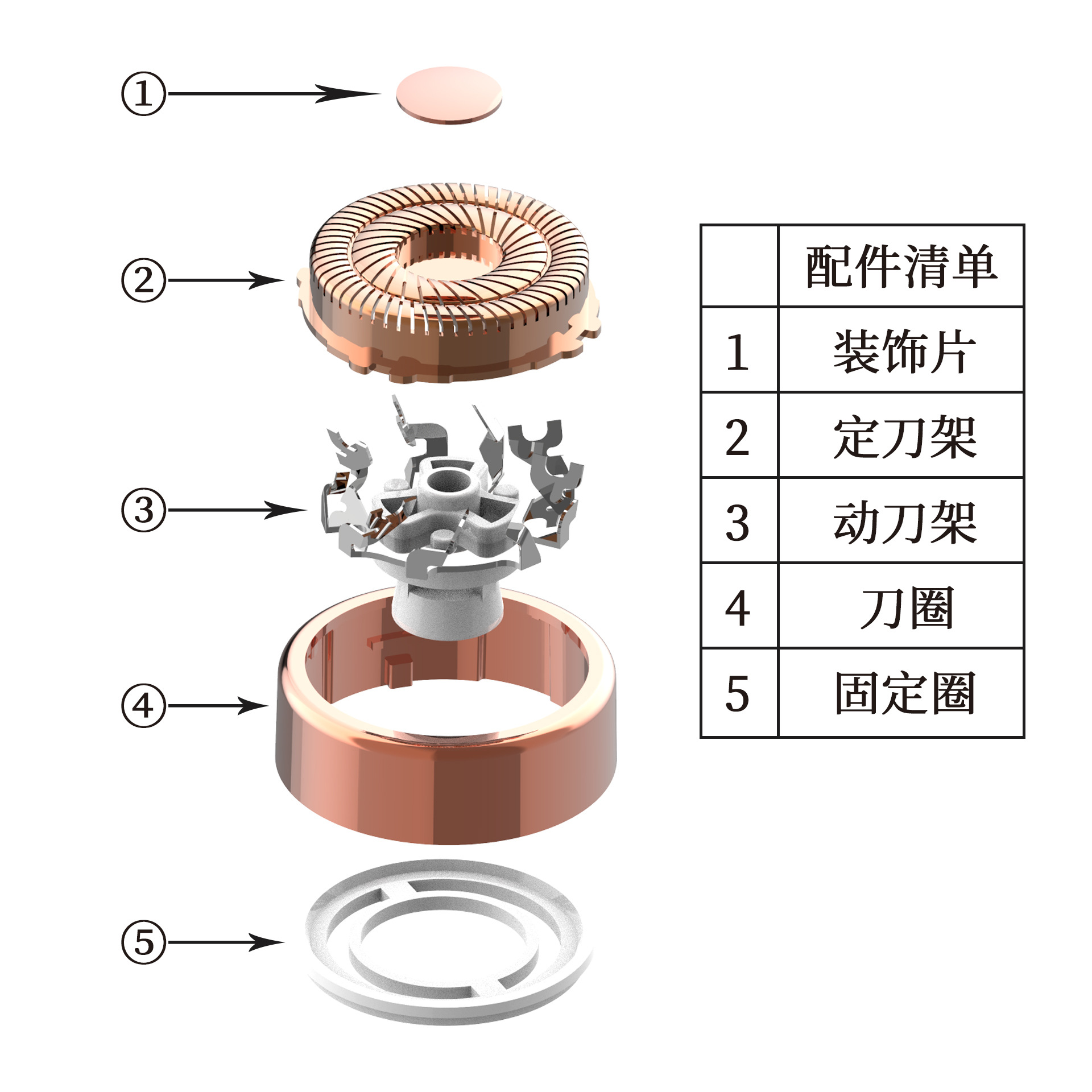 ①
②
③
④
⑤

| | 配件清单 |
|---|---|
| 1 | 装饰片 |
| 2 | 定刀架 |
| 3 | 动刀架 |
| 4 | 刀圈 |
| 5 | 固定圈 |