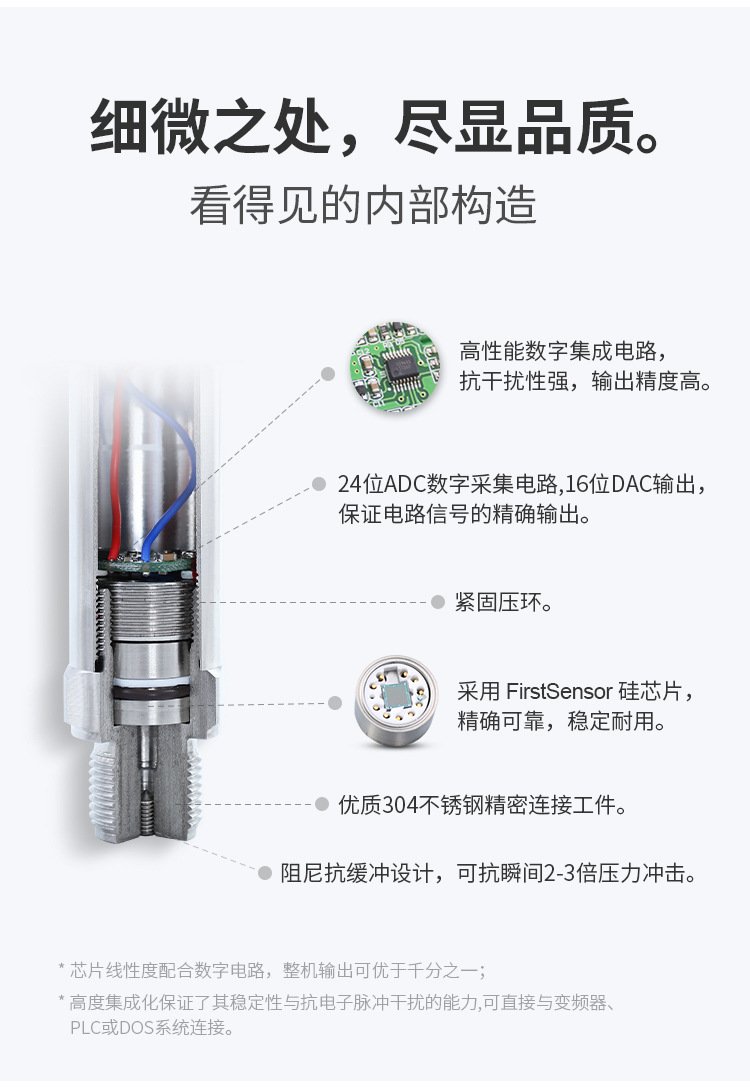 细微之处，尽显品质。

看得见的内部构造

高性能数字集成电路，抗干扰性强，输出精度高。

24位ADC数字采集电路,16位DAC输出，保证电路信号的精确输出。

紧固压环。

采用 FirstSensor 硅芯片，精确可靠，稳定耐用。

优质304不锈钢精密连接工件。

阻尼抗缓冲设计，可抗瞬间2-3倍压力冲击。

* 芯片线性度配合数字电路，整机输出可优于千分之一；

* 高度集成化保证了其稳定性与抗电子脉冲干扰的能力,可直接与变频器、PLC或DOS系统连接。