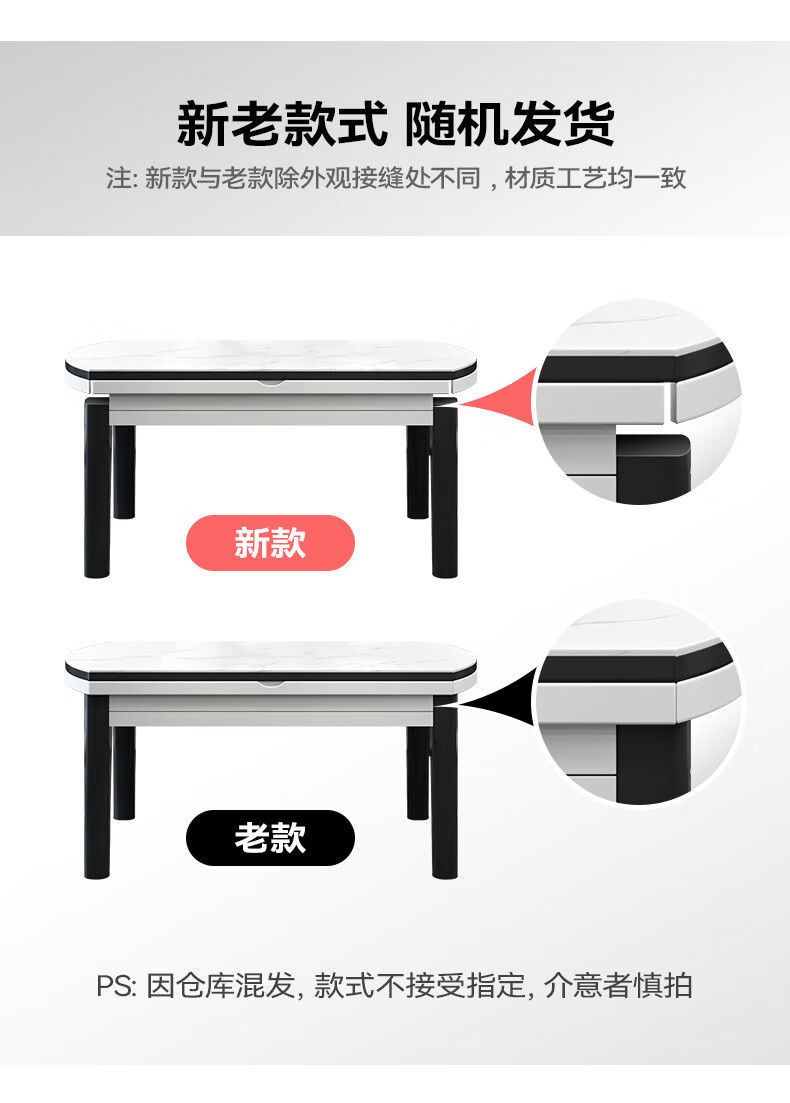 新老款式 随机发货

注: 新款与老款除外观接缝处不同，材质工艺均一致

新款

老款

PS: 因仓库混发, 款式不接受指定, 介意者慎拍