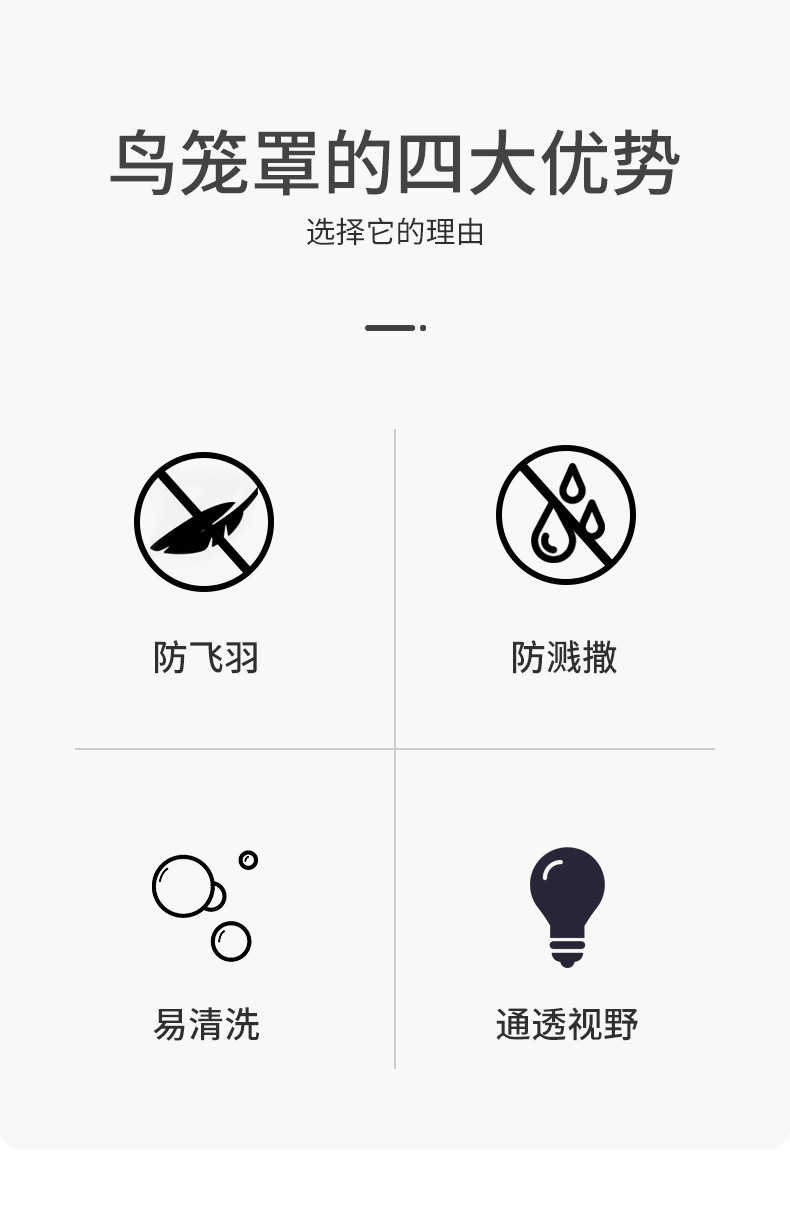 鸟笼罩的四大优势

选择它的理由

防飞羽

防溅撒

易清洗

通透视野