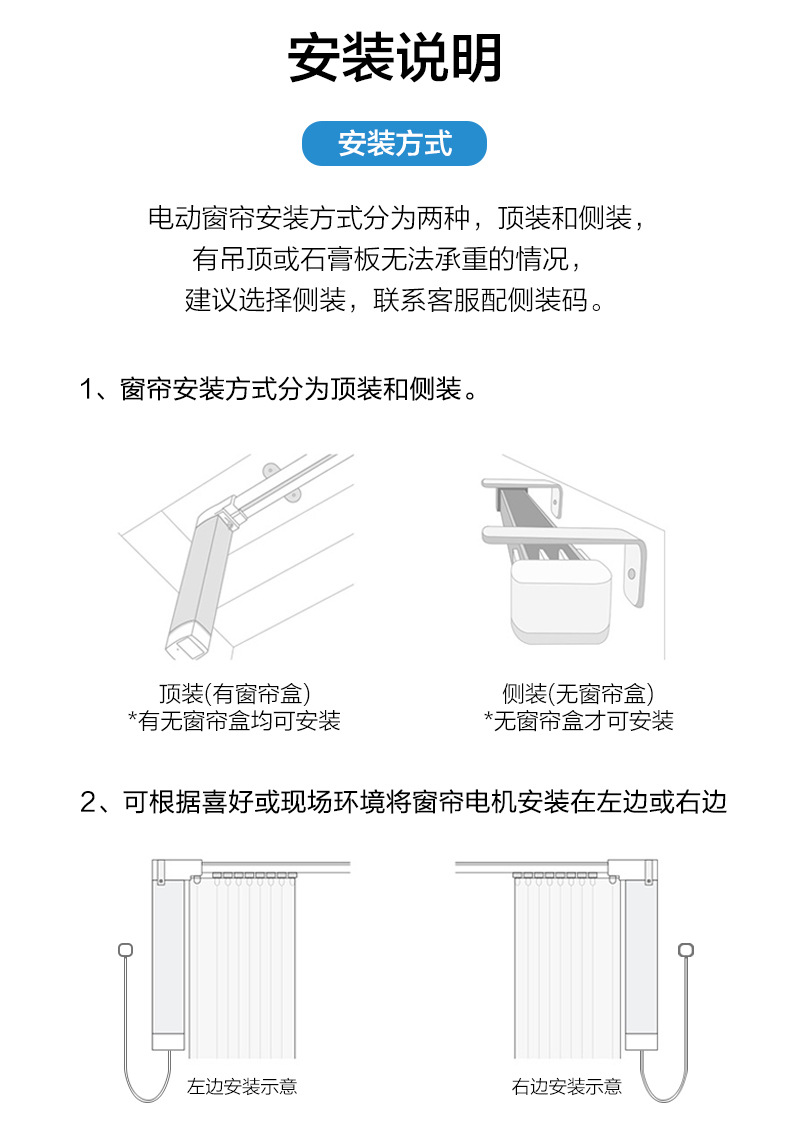 安装说明

安装方式

电动窗帘安装方式分为两种，顶装和侧装，
有吊顶或石膏板无法承重的情况，
建议选择侧装，联系客服配侧装码。

1、窗帘安装方式分为顶装和侧装。

顶装(有窗帘盒)
*有无窗帘盒均可安装

侧装(无窗帘盒)
*无窗帘盒才可安装

2、可根据喜好或现场环境将窗帘电机安装在左边或右边

左边安装示意

右边安装示意