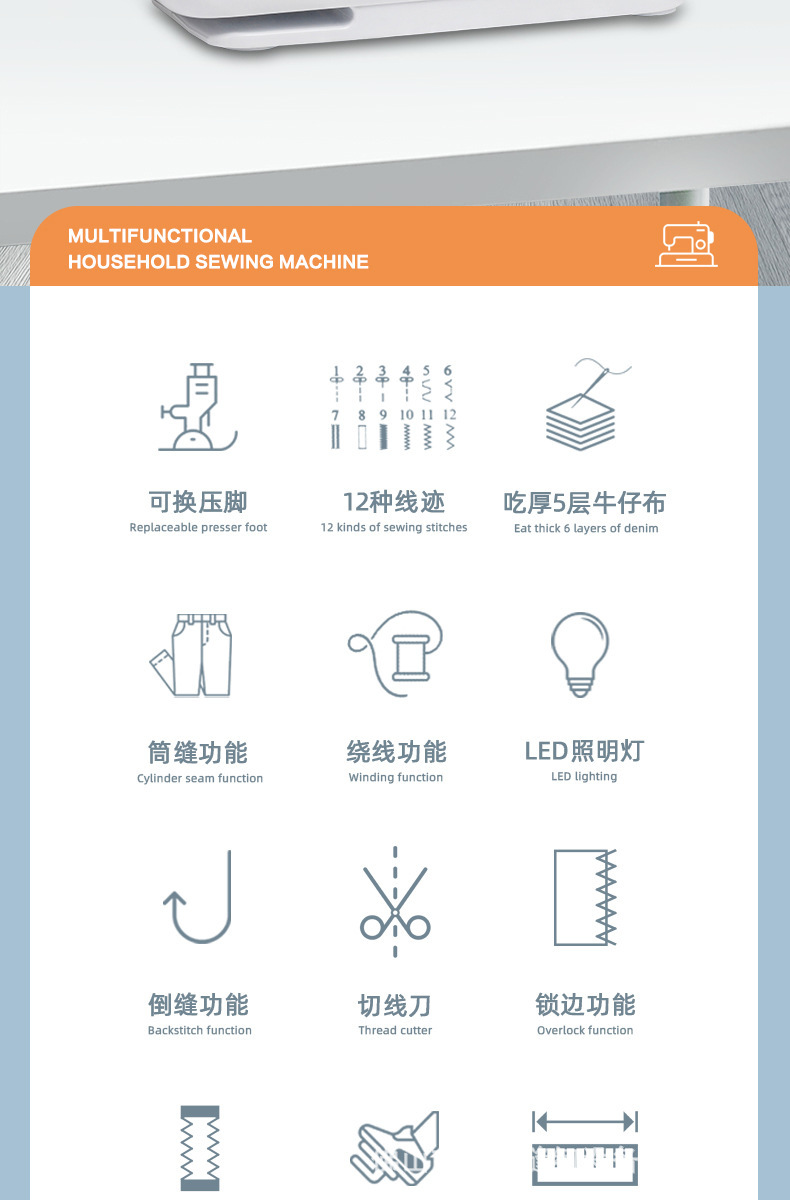 MULTIFUNCTIONAL
HOUSEHOLD SEWING MACHINE

1 2 3 4 5 6
7 8 9 10 11 12

可换压脚
Replaceable presser foot

12种线迹
12 kinds of sewing stitches

吃厚5层牛仔布
Eat thick 6 layers of denim

筒缝功能
Cylinder seam function

绕线功能
Winding function

LED照明灯
LED lighting

倒缝功能
Backstitch function

切线刀
Thread cutter

锁边功能
Overlock function