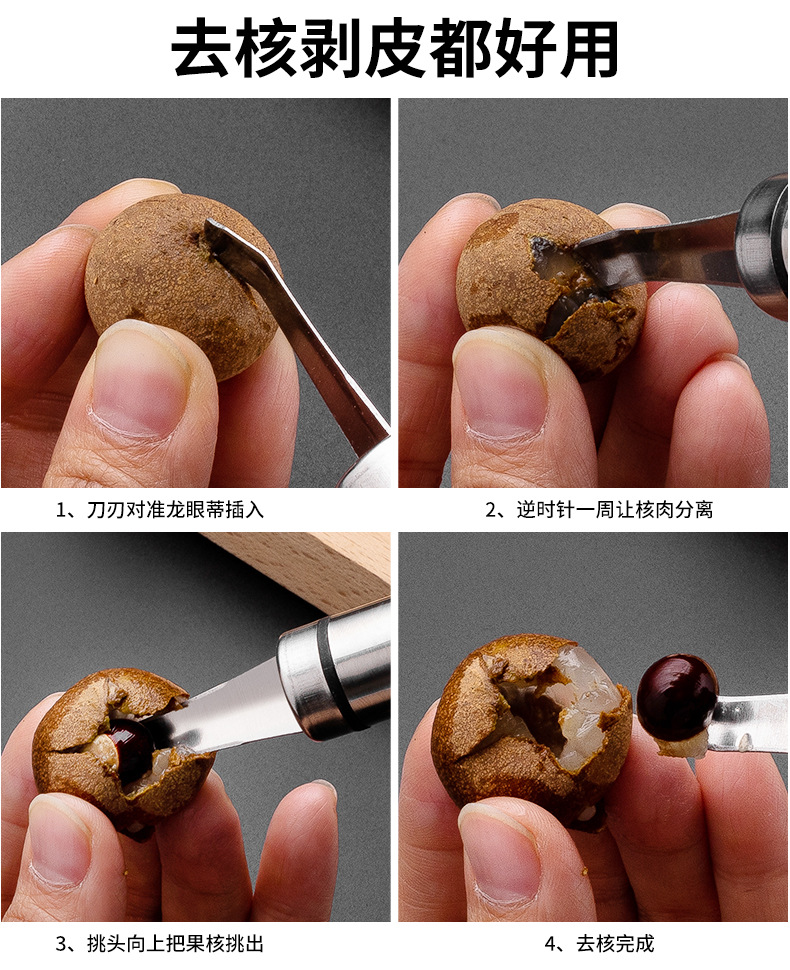 去核剥皮都好用

1、刀刃对准龙眼蒂插入

2、逆时针一周让核肉分离

3、挑头向上把果核挑出

4、去核完成