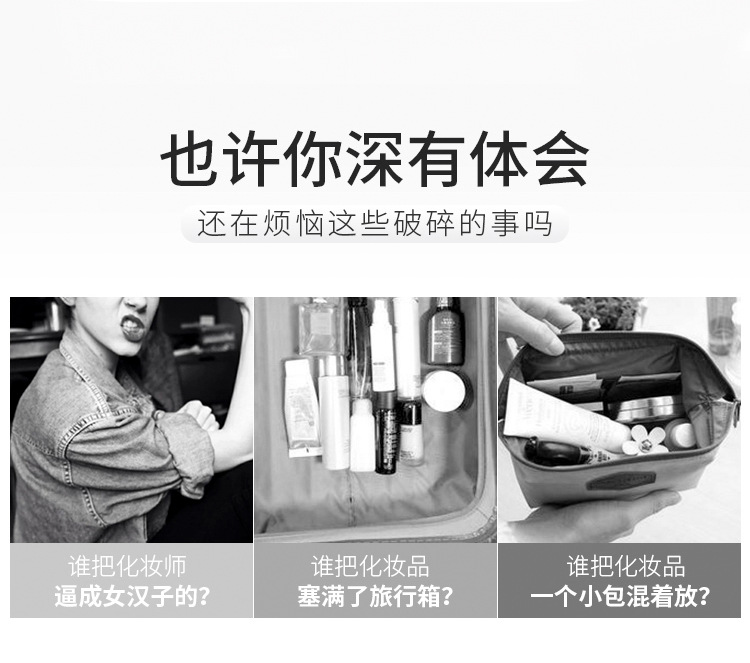 也许你深有体会

还在烦恼这些破碎的事吗

谁把化妆师
逼成女汉子的？

谁把化妆品
塞满了旅行箱？

谁把化妆品
一个小包混着放？