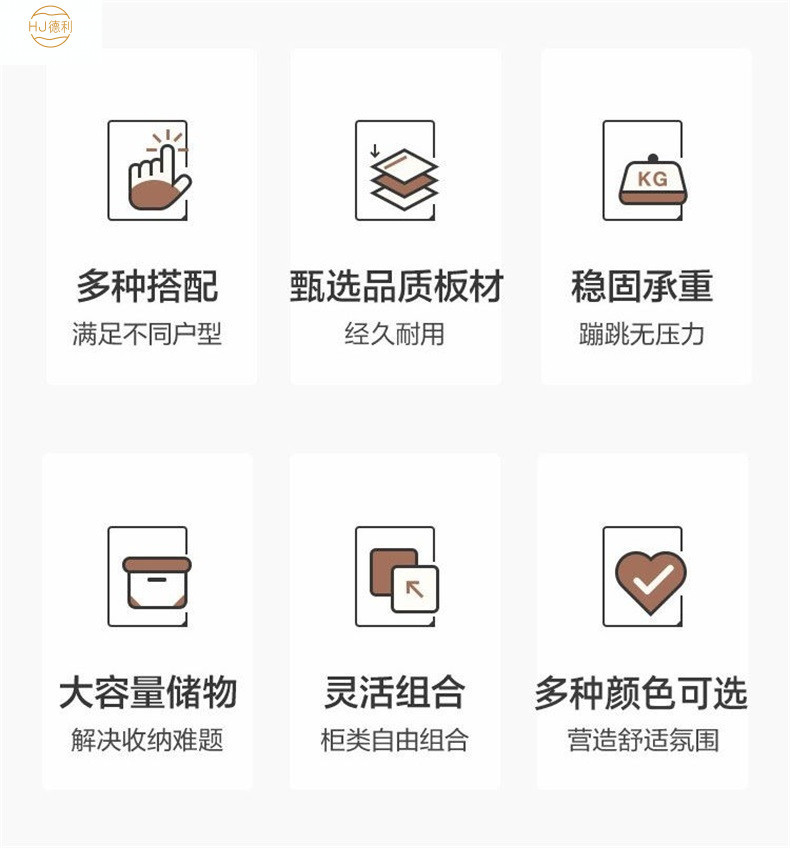 HJ德利

KG

多种搭配
满足不同户型

甄选品质板材
经久耐用

稳固承重
蹦跳无压力

大容量储物
解决收纳难题

灵活组合
柜类自由组合

多种颜色可选
营造舒适氛围