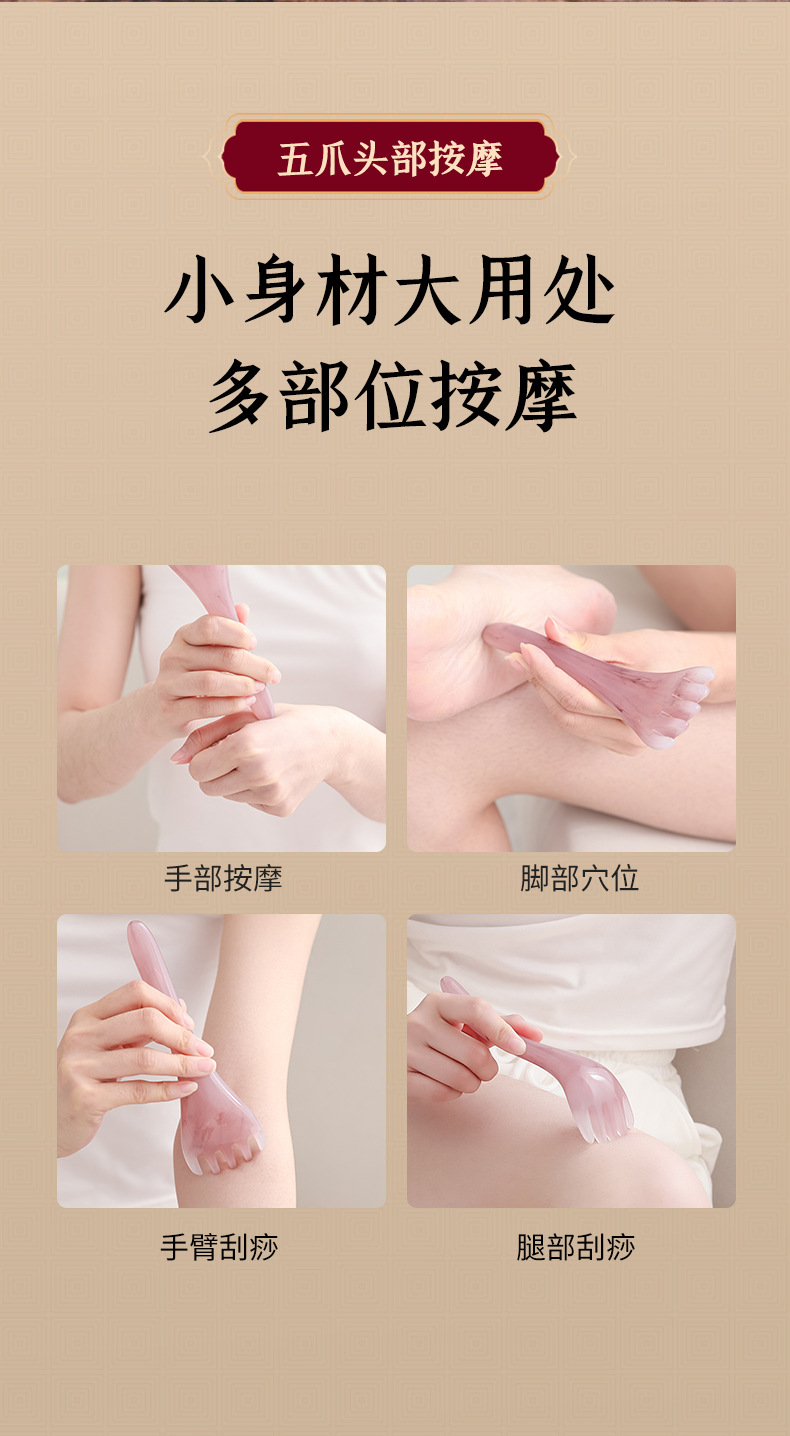 五爪头部按摩

小身材大用处
多部位按摩

手部按摩

脚部穴位

手臂刮痧

腿部刮痧