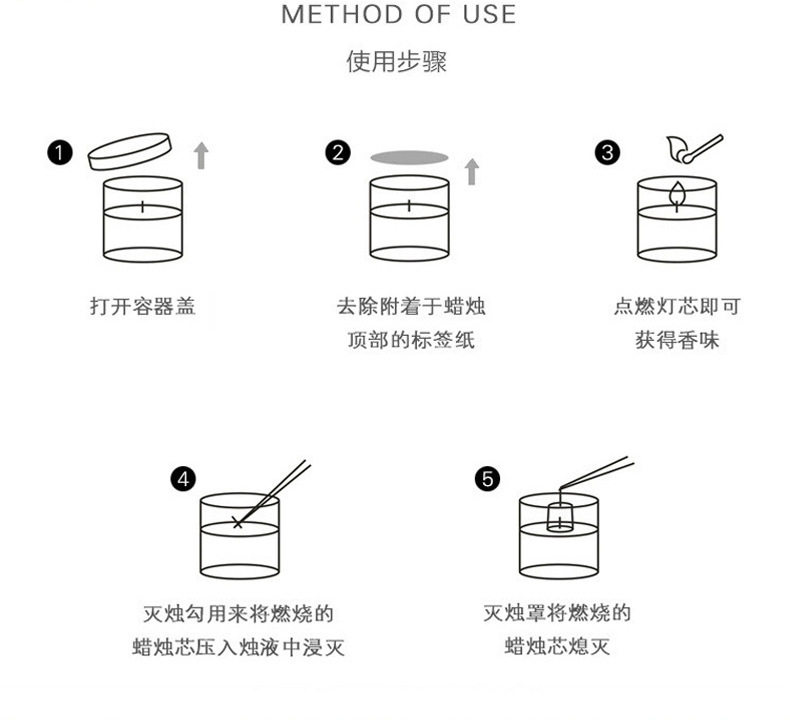 METHOD OF USE

使用步骤

1
打开容器盖

2
去除附着于蜡烛顶部的标签纸

3
点燃灯芯即可获得香味

4
灭烛勾用来将燃烧的蜡烛芯压入烛液中浸灭

5
灭烛罩将燃烧的蜡烛芯熄灭