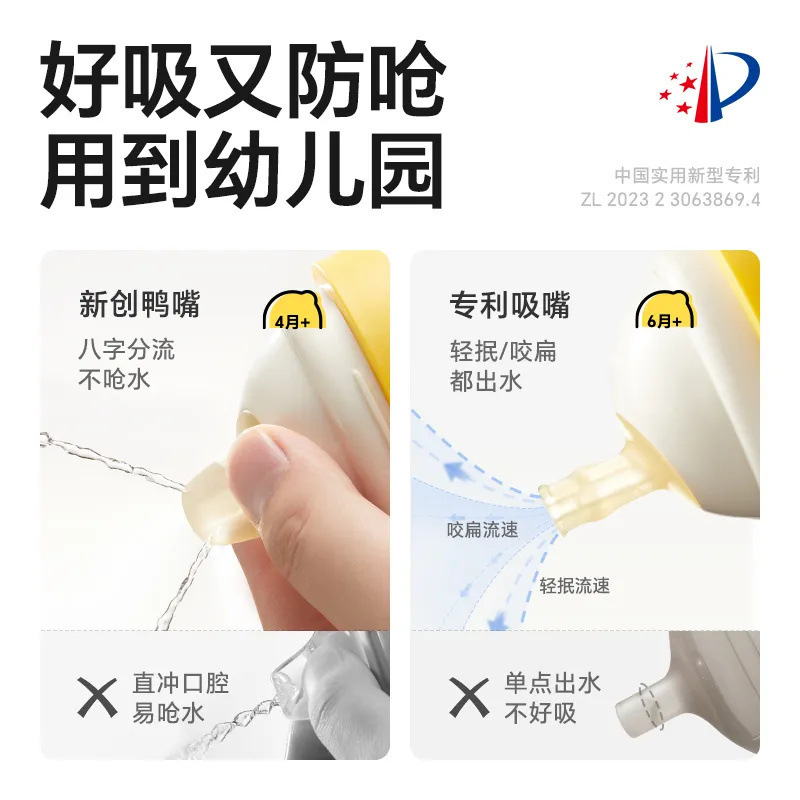 好吸又防呛
用到幼儿园

中国实用新型专利
ZL 2023 2 3063869.4

新创鸭嘴
4月+
八字分流
不呛水

✕ 直冲口腔
易呛水

专利吸嘴
6月+
轻抿/咬扁
都出水

咬扁流速
轻抿流速

✕ 单点出水
不好吸