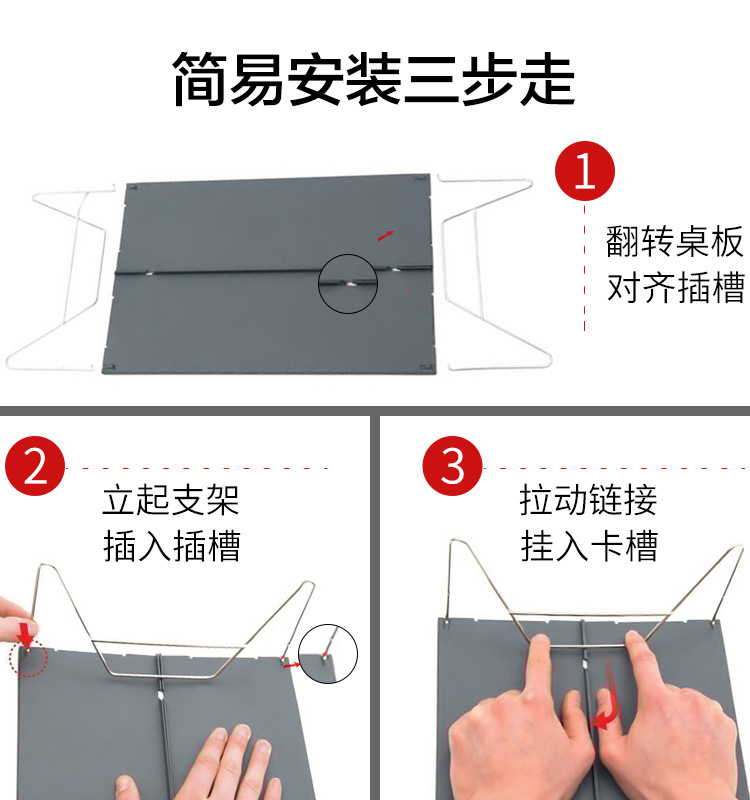 简易安装三步走

1
翻转桌板
对齐插槽

2
立起支架
插入插槽

3
拉动链接
挂入卡槽