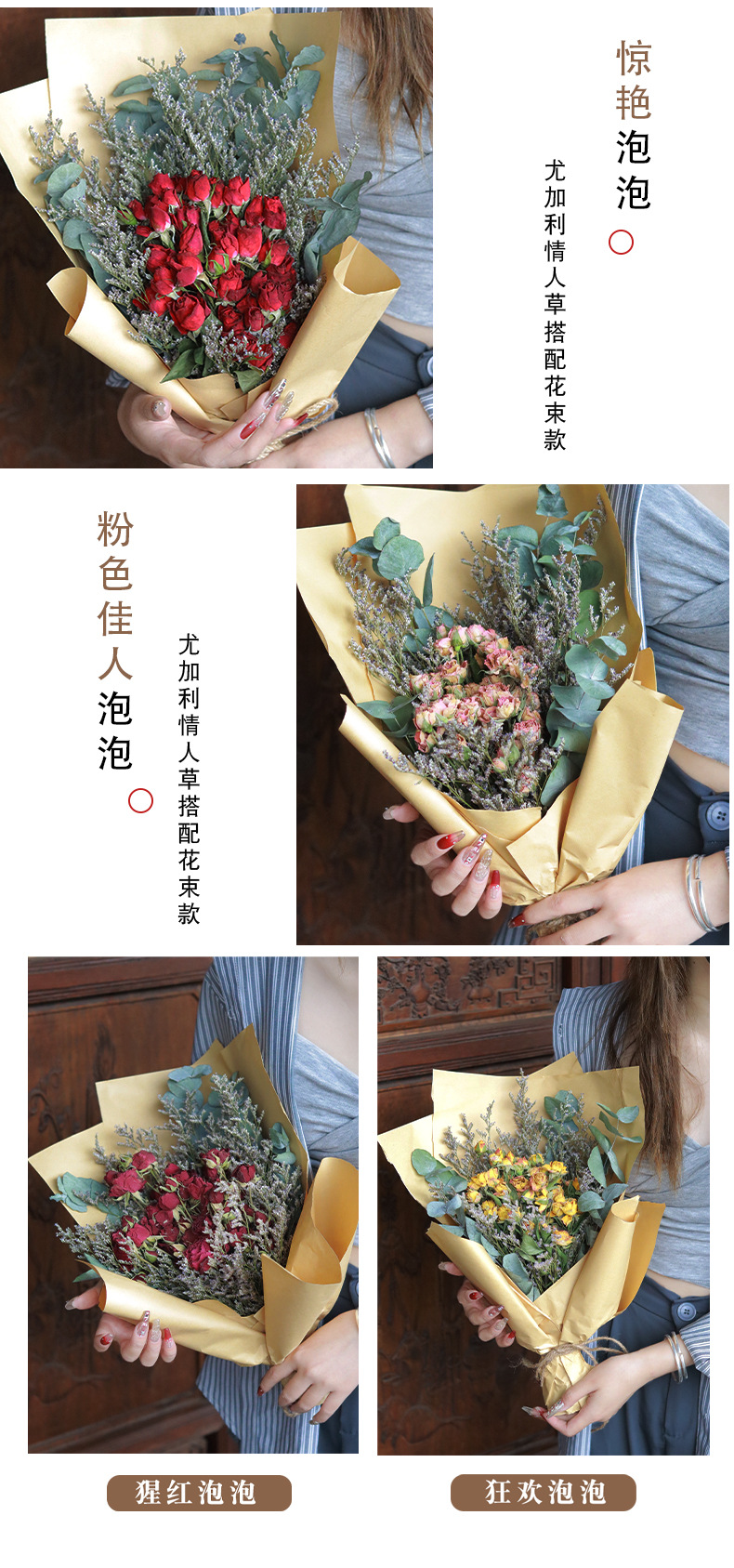 惊艳泡泡

尤加利情人草搭配花束款

粉色佳人泡泡

尤加利情人草搭配花束款

猩红泡泡

狂欢泡泡